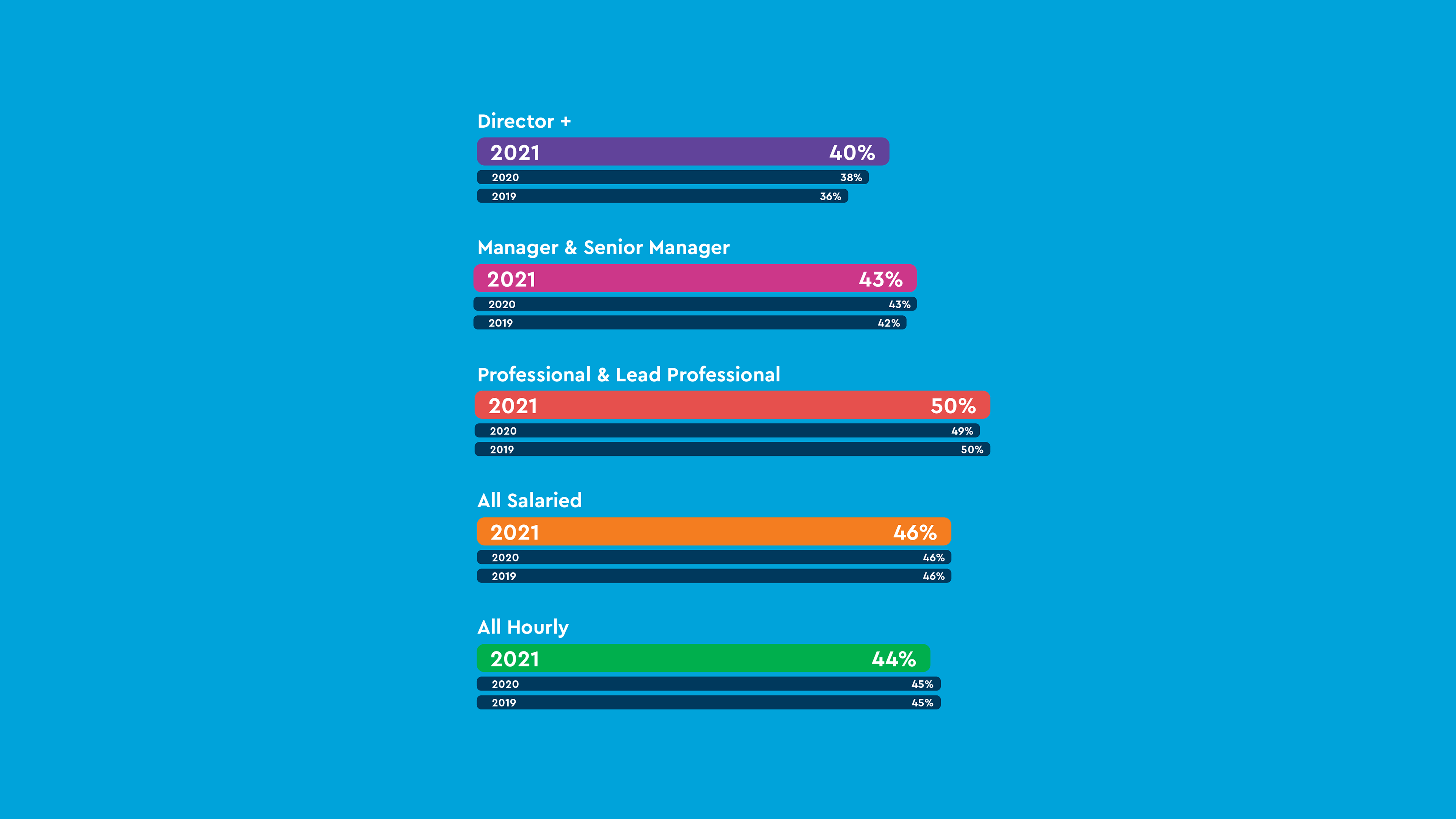 Director +

2021 40%

2020 38%

2019 36%

Manager & Senior Manager

2021 43%

2020 43%

2019 42%

Professional & Lead Professional

2021 50%

2020 49%

2019 50%

All Salaried

2021 46%

2020 46%

2019 46%

All Hourly

2021 44%

2020 45%

2019 45%