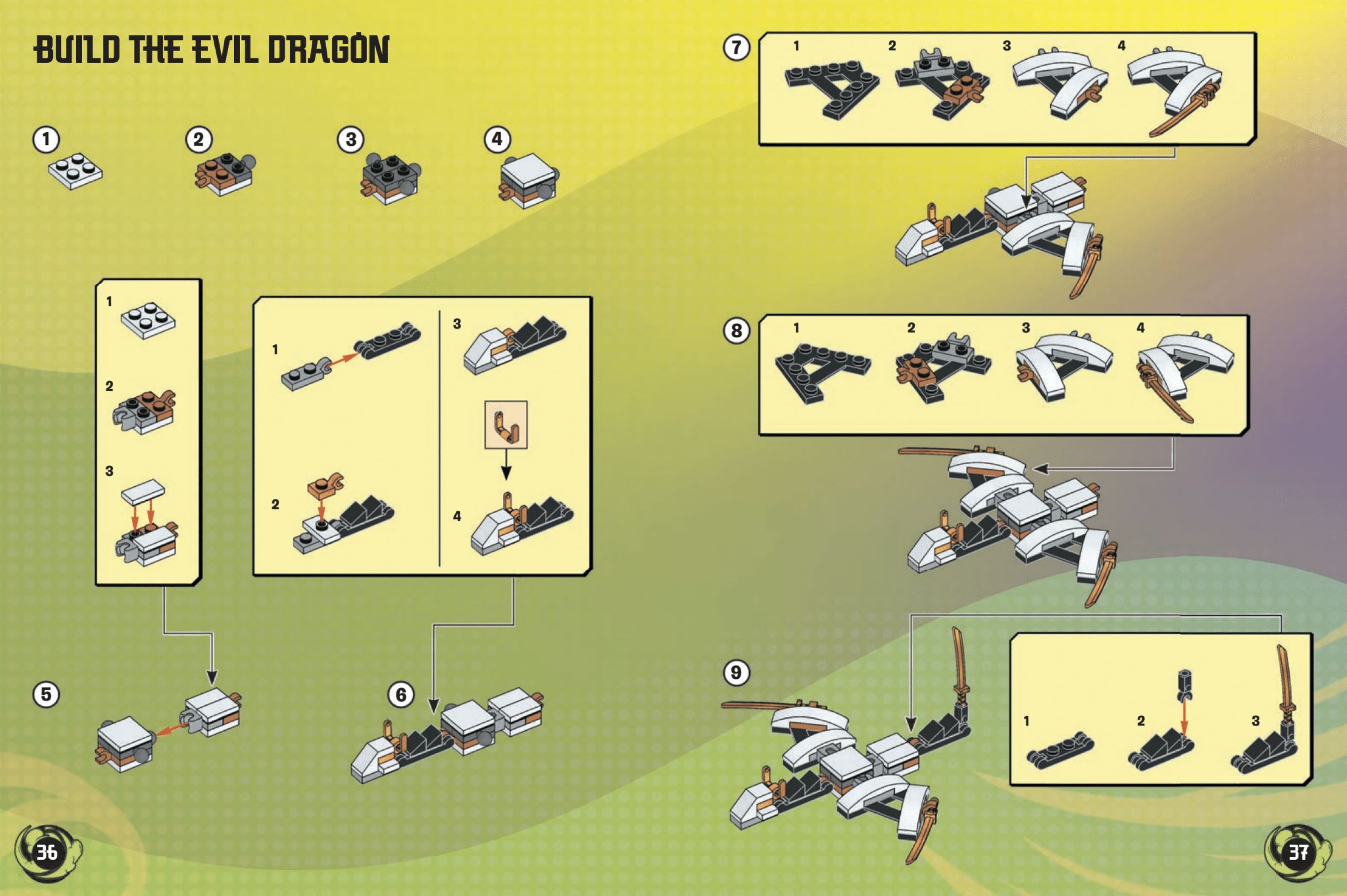 BUILD THE EVIL DRAGON

1

2

3

4

1

2

3

1

2

3

4

5

6

7

1 2 3 4

8

1 2 3 4

9

1 2 3

36

37