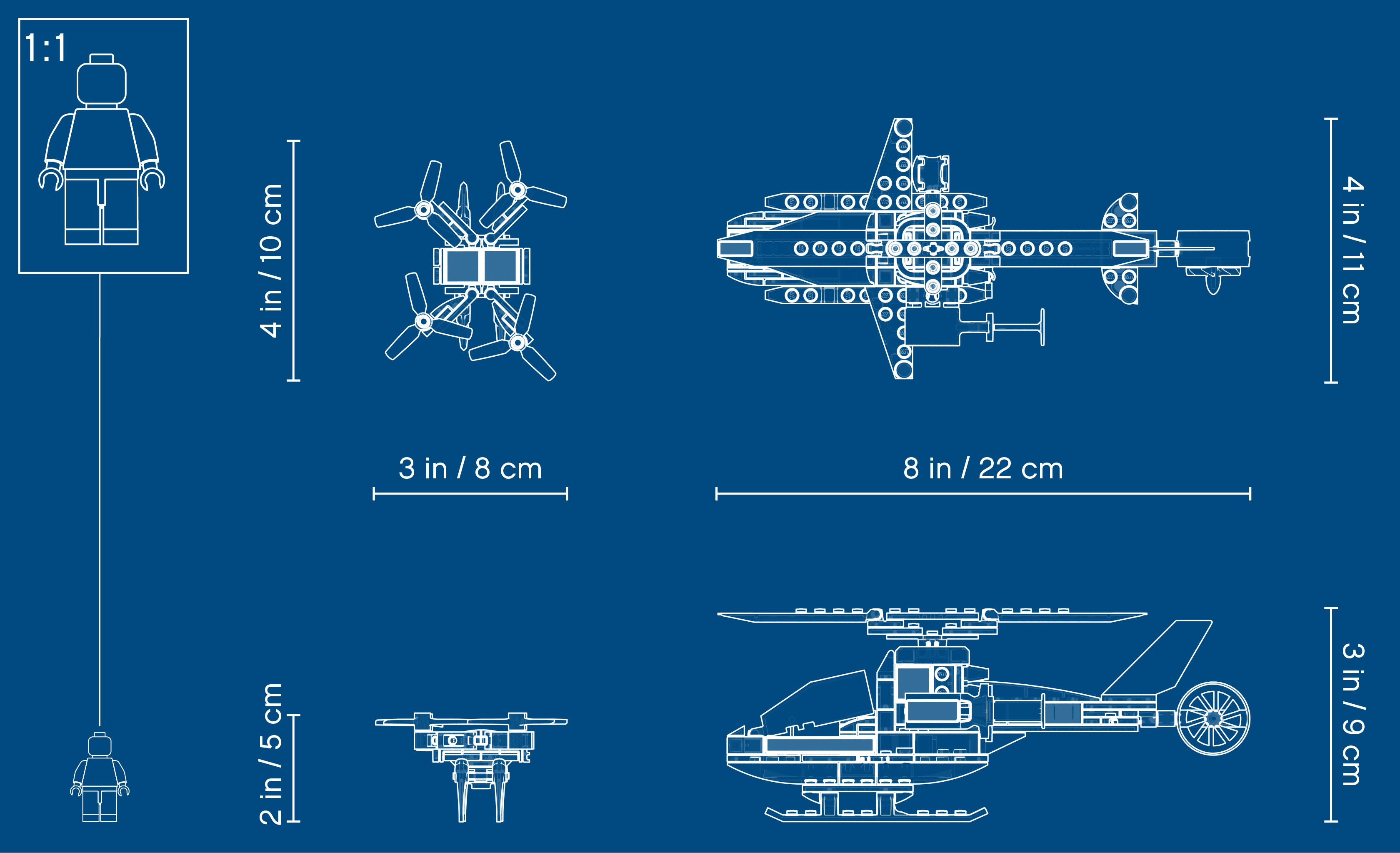 1:1

4 in / 10 cm

4 in / 11 cm

3 in / 8 cm

8 in / 22 cm

2 in / 5 cm

3 in / 9 cm