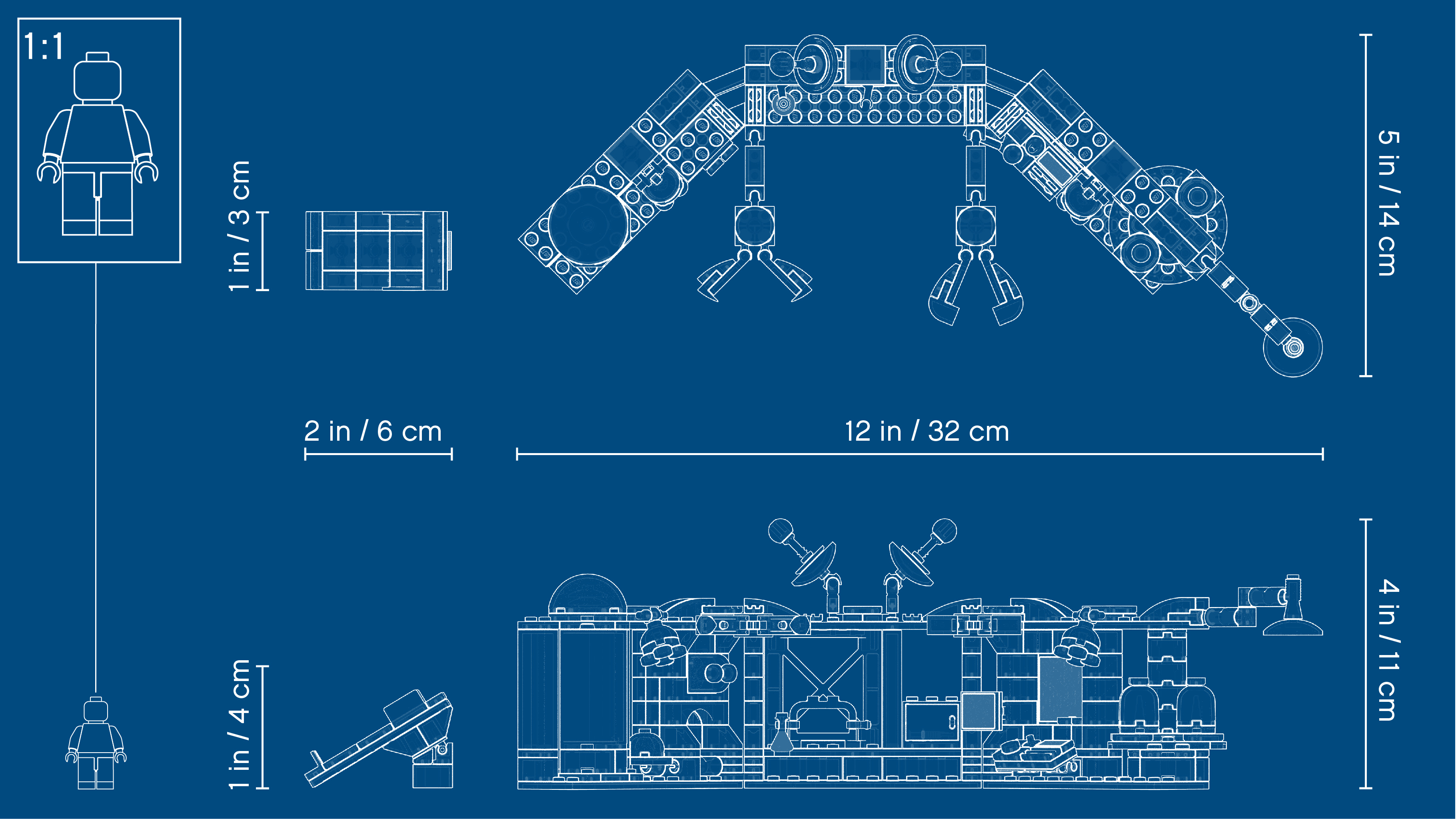 1:1

1 in / 3 cm

5 in / 14 cm

2 in / 6 cm

12 in / 32 cm

1 in / 4 cm

4 in / 11 cm