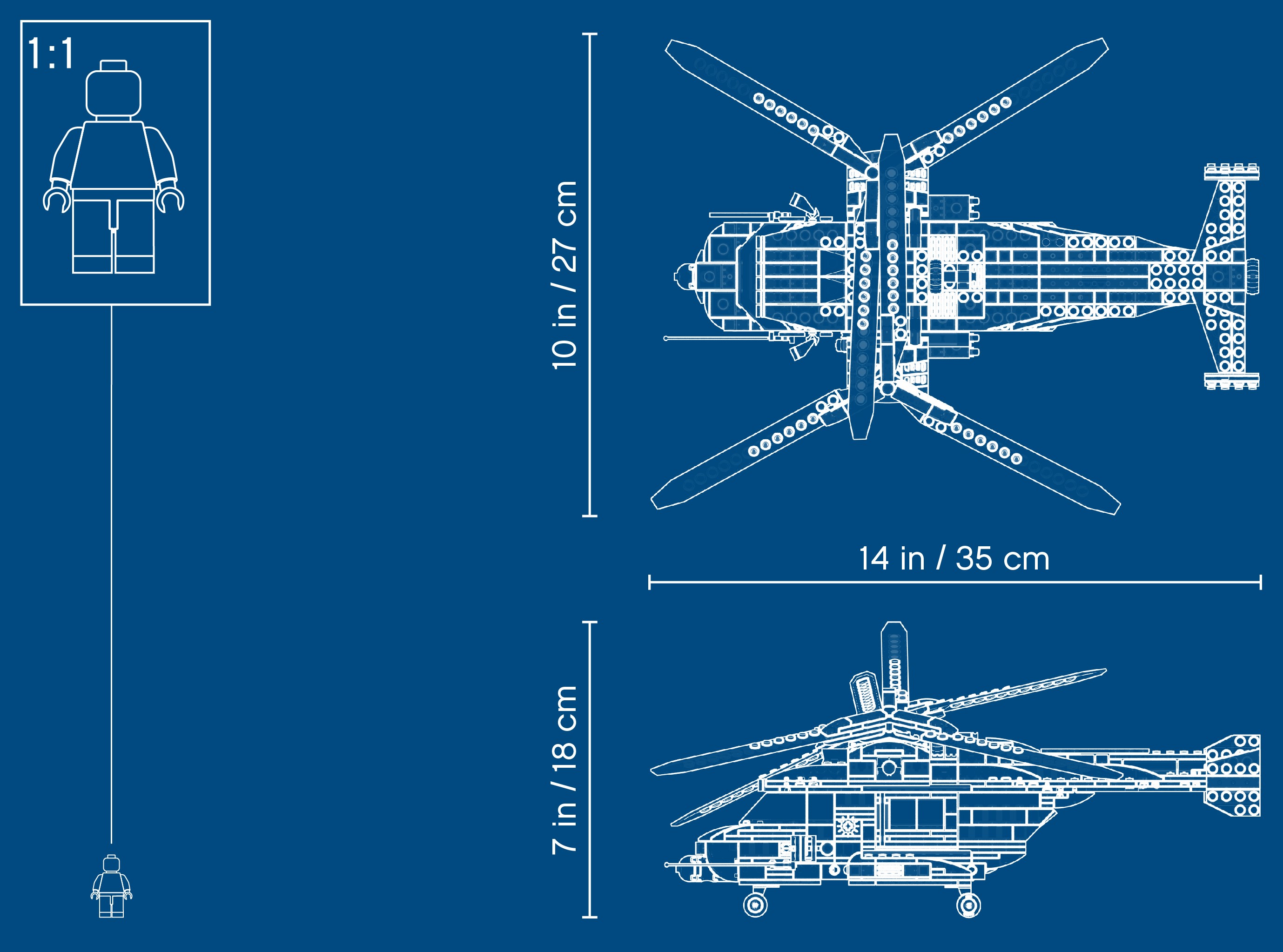 1:1

10 in / 27 cm

14 in / 35 cm

7 in / 18 cm