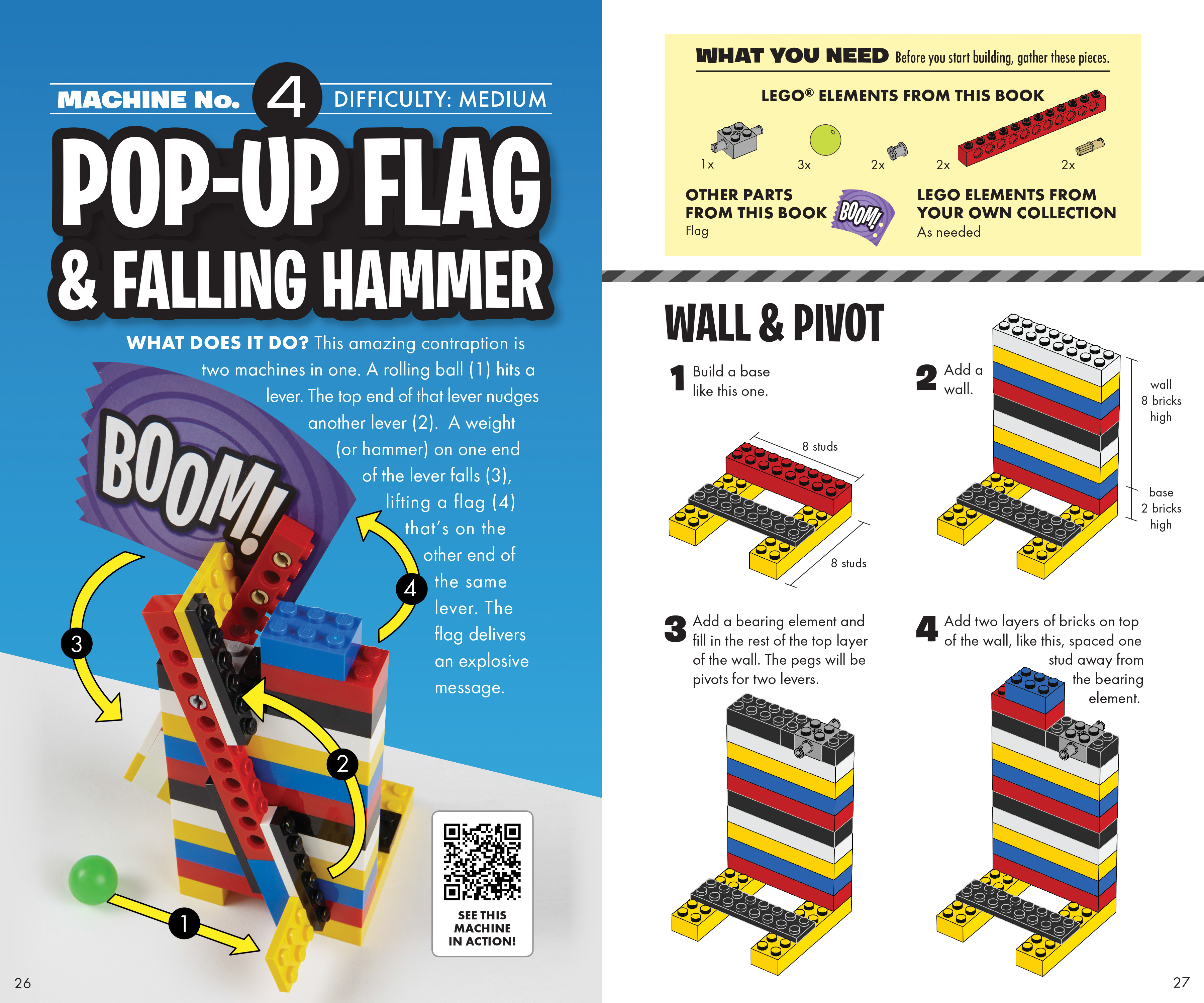 MACHINE No. 4 DIFFICULTY: MEDIUM

POP-UP FLAG & FALLING HAMMER

WHAT DOES IT DO? This amazing contraption is two machines in one. A rolling ball (1) hits a lever. The top end of that lever nudges another lever (2). A weight (or hammer) on one end of the lever falls (3), lifting a flag (4) that's on the other end of the same lever. The flag delivers an explosive message.

BOOM!

3

4

2

1

SEE THIS MACHINE IN ACTION!

26

WHAT YOU NEED Before you start building, gather these pieces.

LEGO® ELEMENTS FROM THIS BOOK

1x 3x 2x 2x 2x

OTHER PARTS FROM THIS BOOK
Flag

BOOM!

LEGO ELEMENTS FROM YOUR OWN COLLECTION
As needed

WALL & PIVOT

1 Build a base like this one.

8 studs

8 studs

2 Add a wall.

wall 8 bricks high

base 2 bricks high

3 Add a bearing element and fill in the rest of the top layer of the wall. The pegs will be pivots for two levers.

4 Add two layers of bricks on top of the wall, like this, spaced one stud away from the bearing element.

27