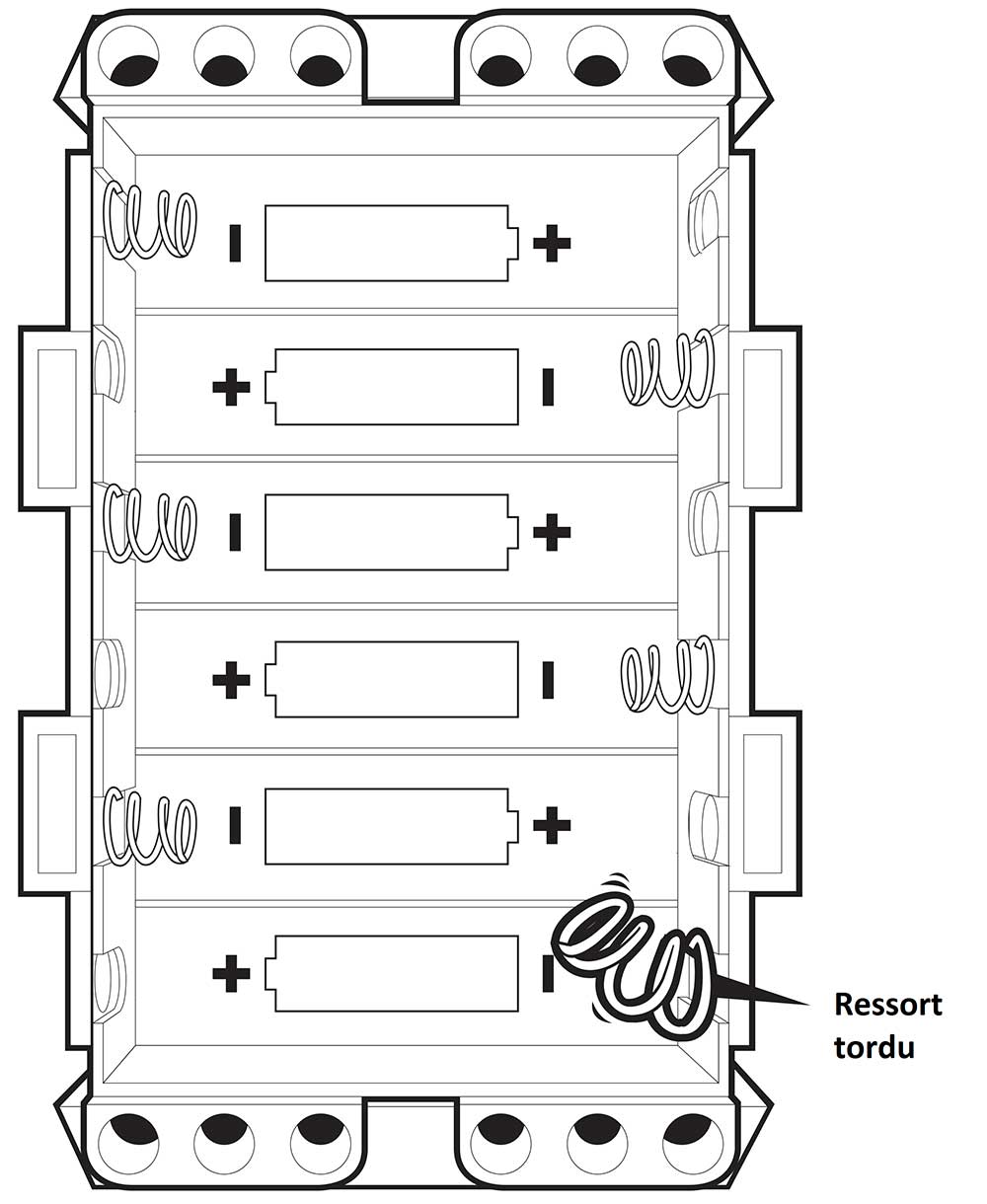 − +
+ −
− +
+ −
− +
+ −

Ressort tordu