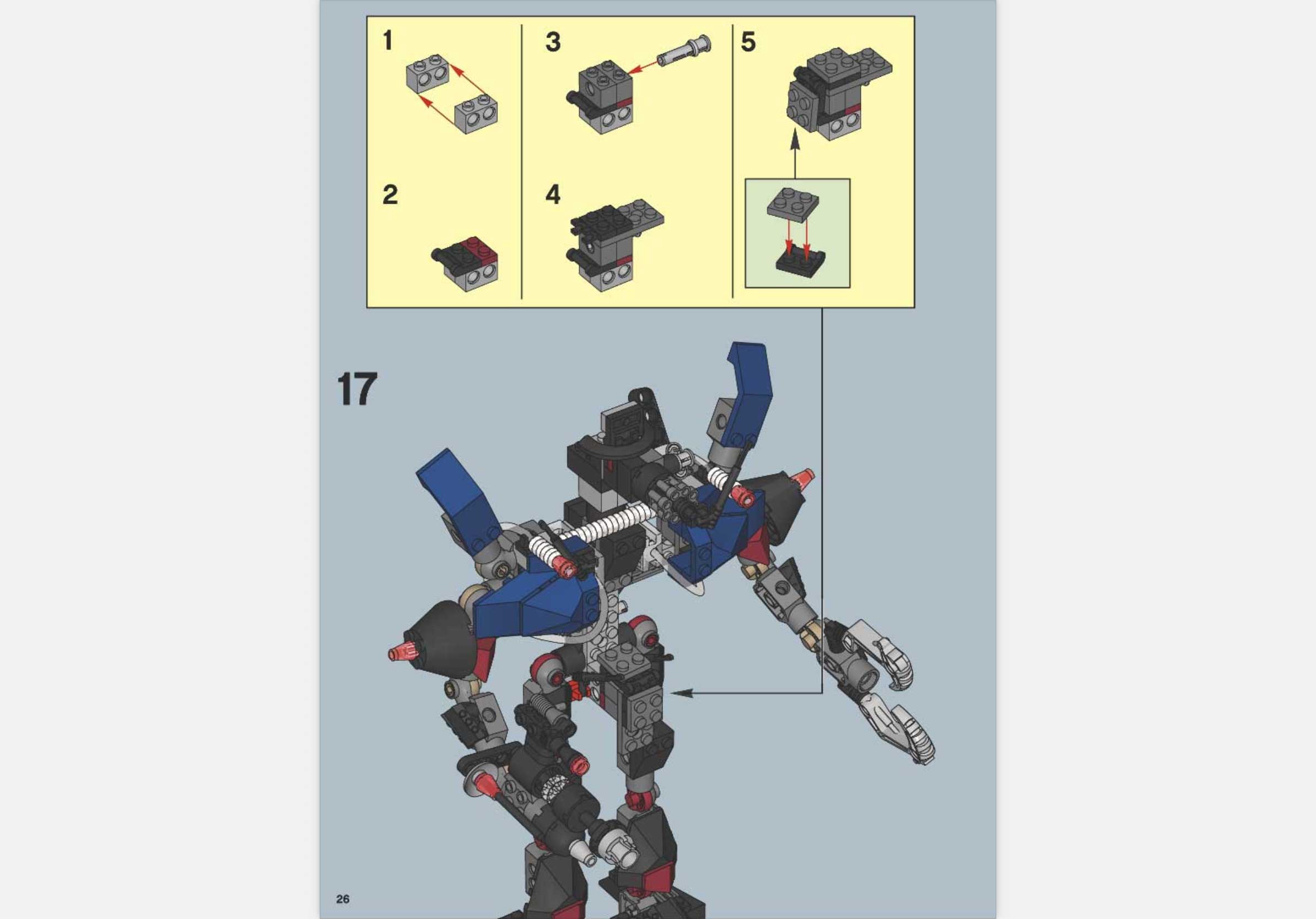 1

2

3

4

5

17

26