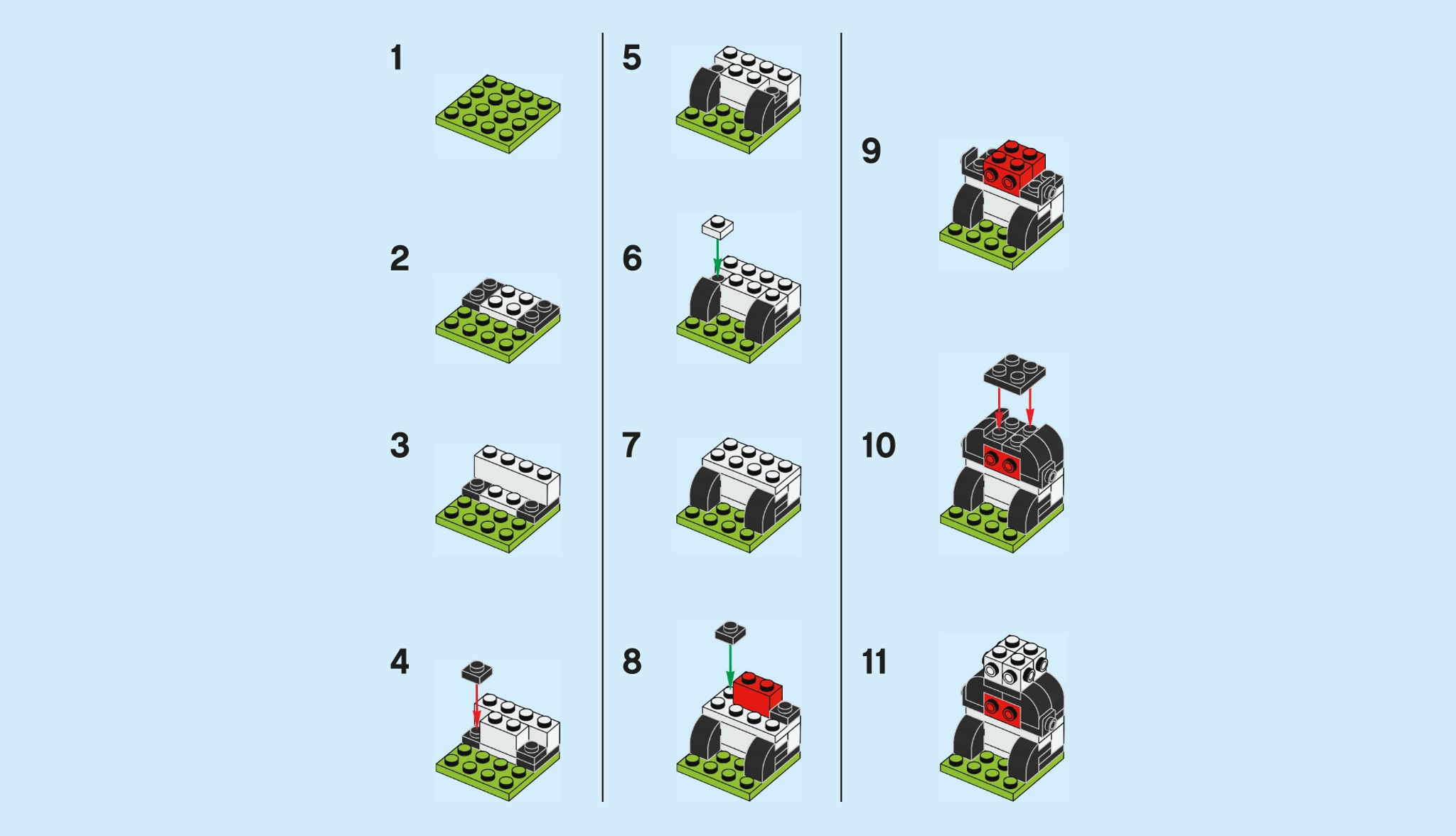 1

2

3

4

5

6

7

8

9

10

11