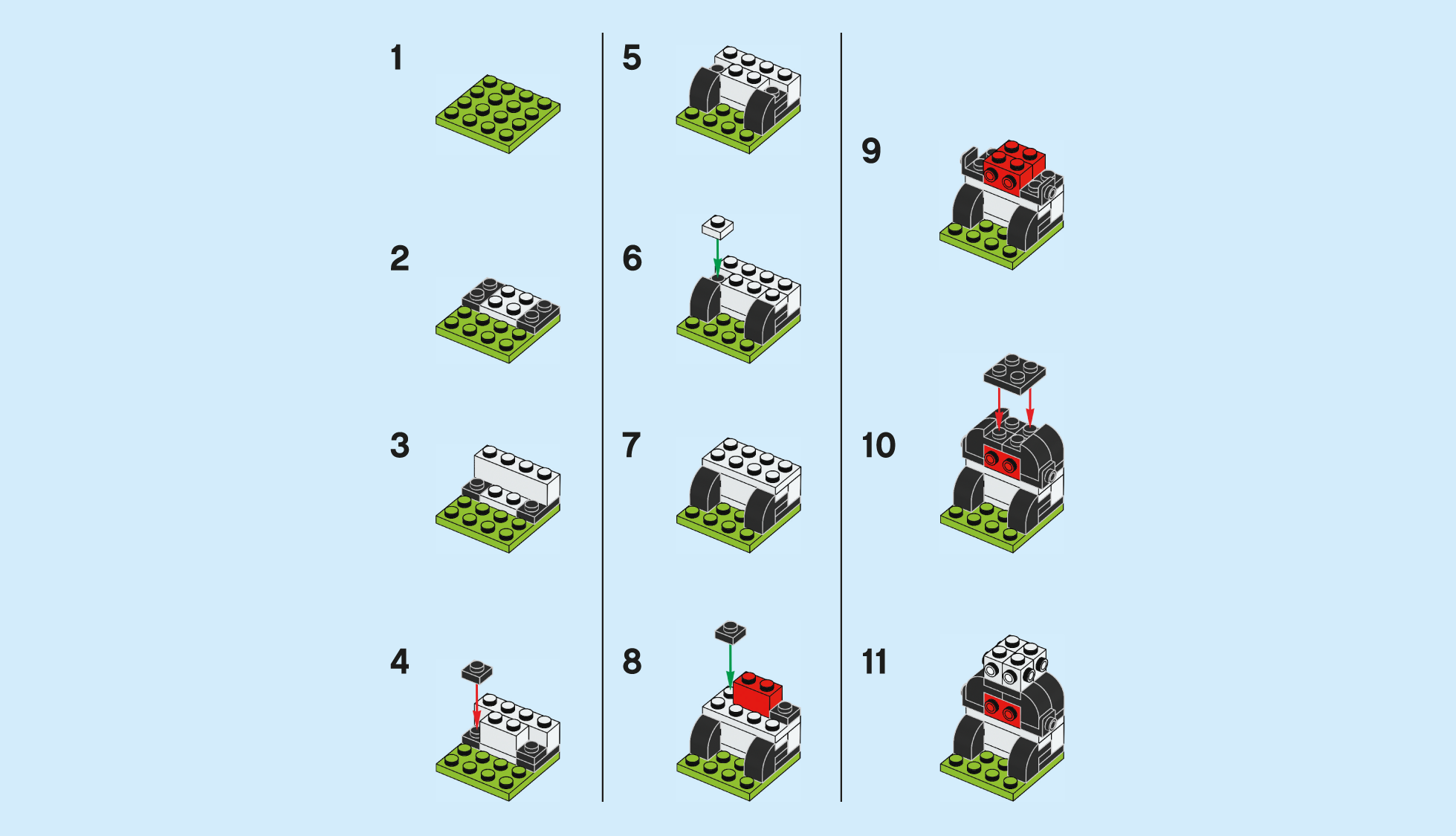 1

2

3

4

5

6

7

8

9

10

11