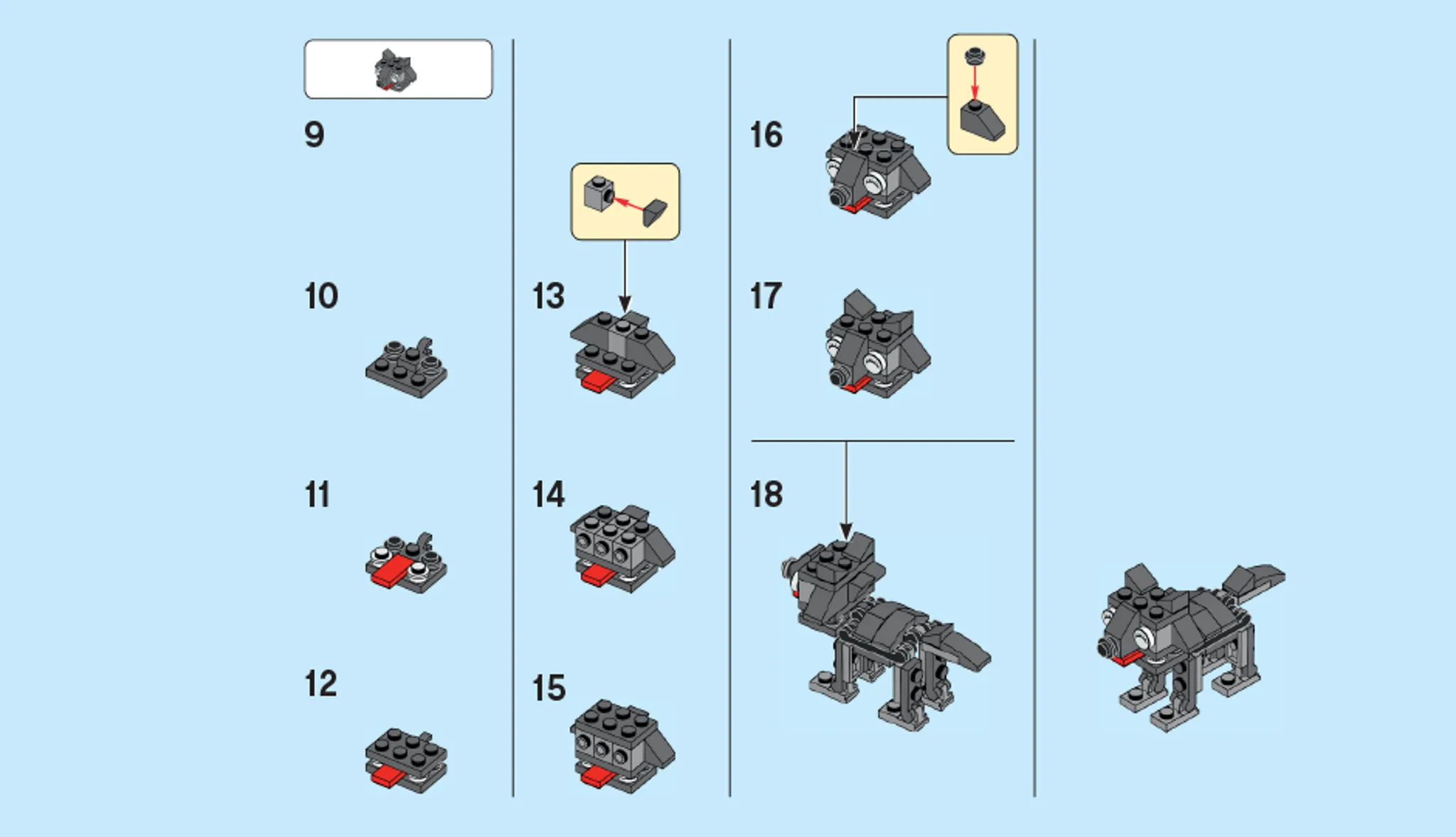 9

10

11

12

13

14

15

16

17

18