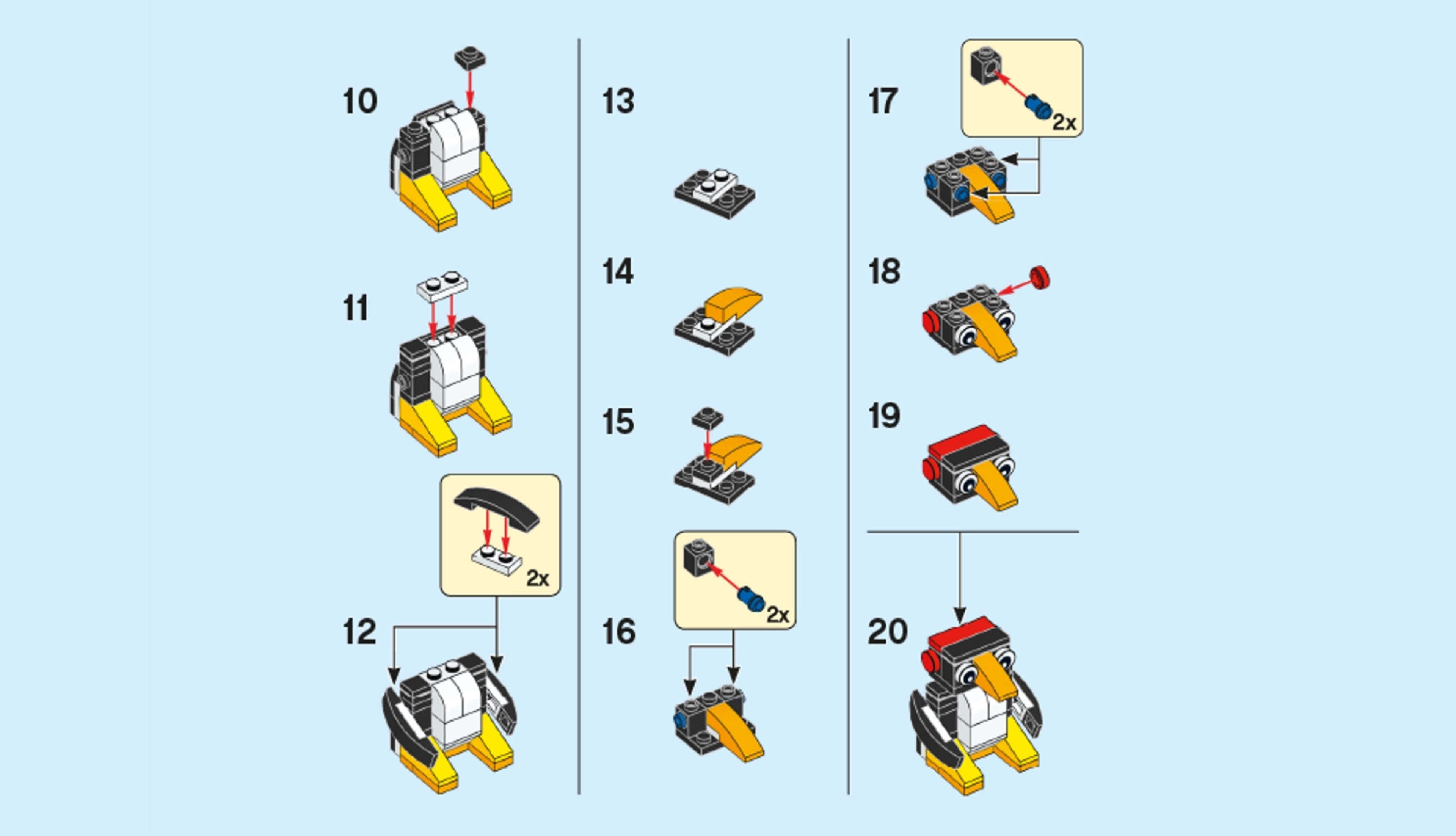 10

11

2x

12

13

14

15

2x

16

17

2x

18

19

20