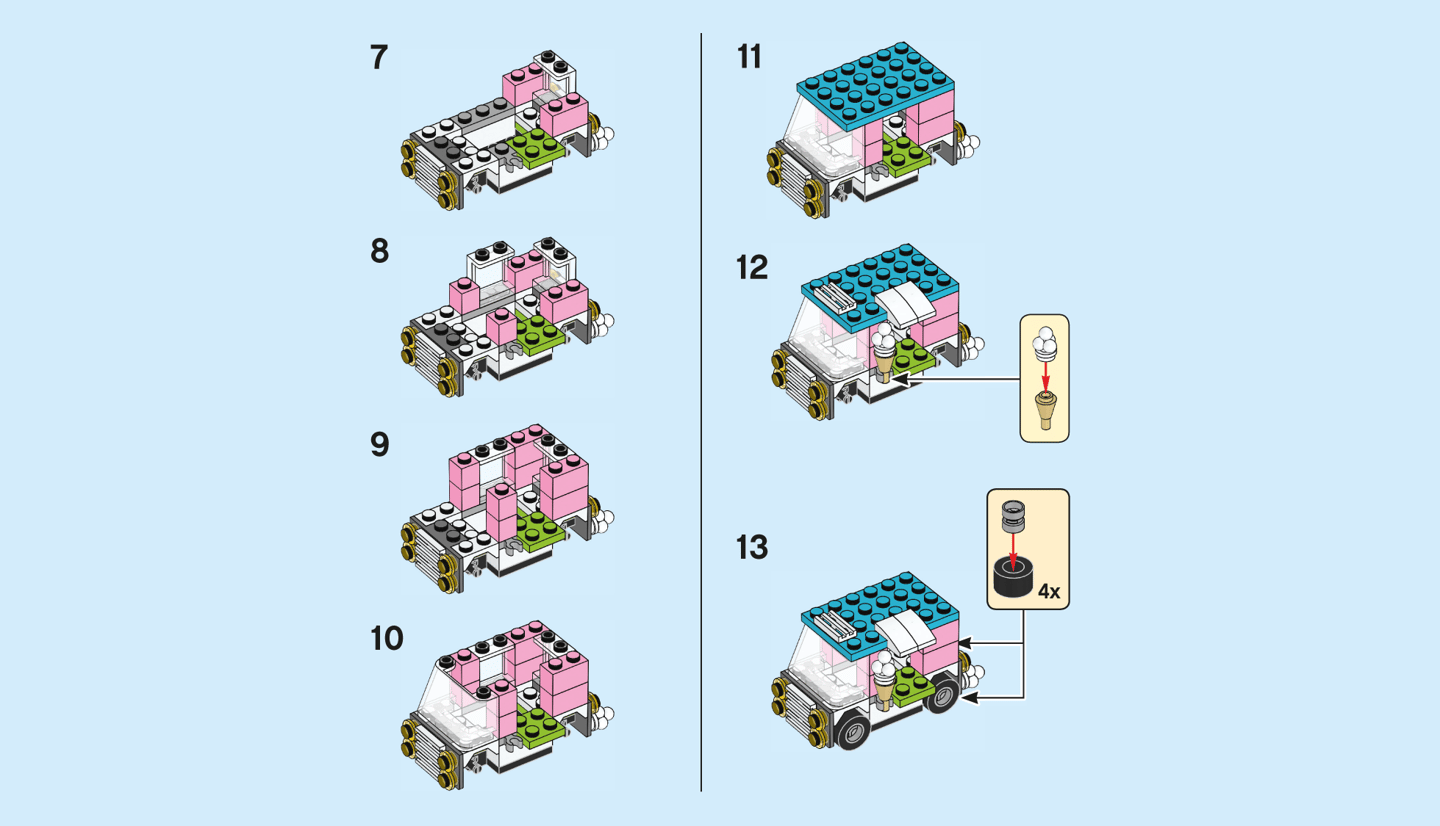 7

8

9

10

11

12

13

4x