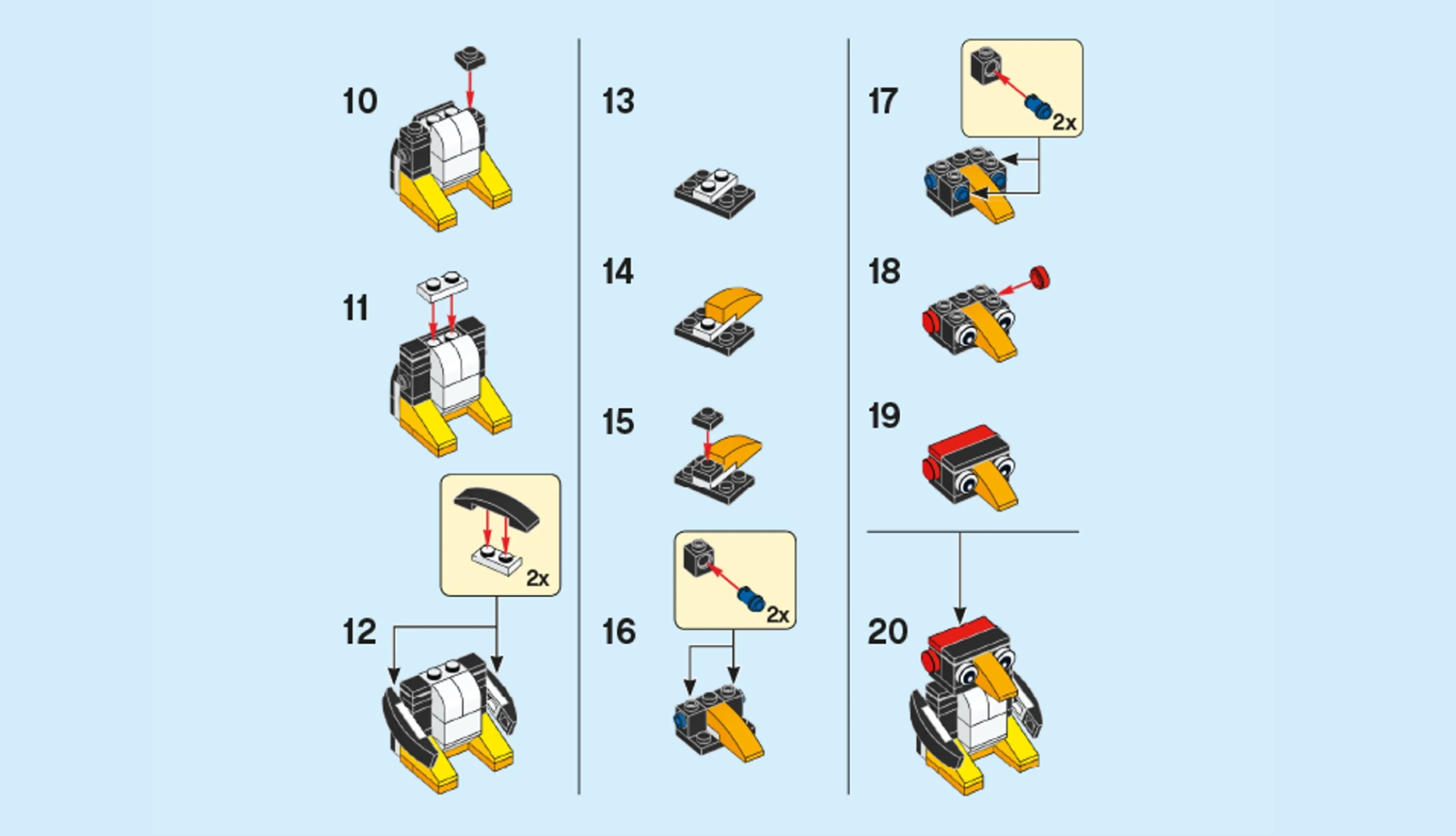 10

11

2x

12

13

14

15

2x

16

17

2x

18

19

20