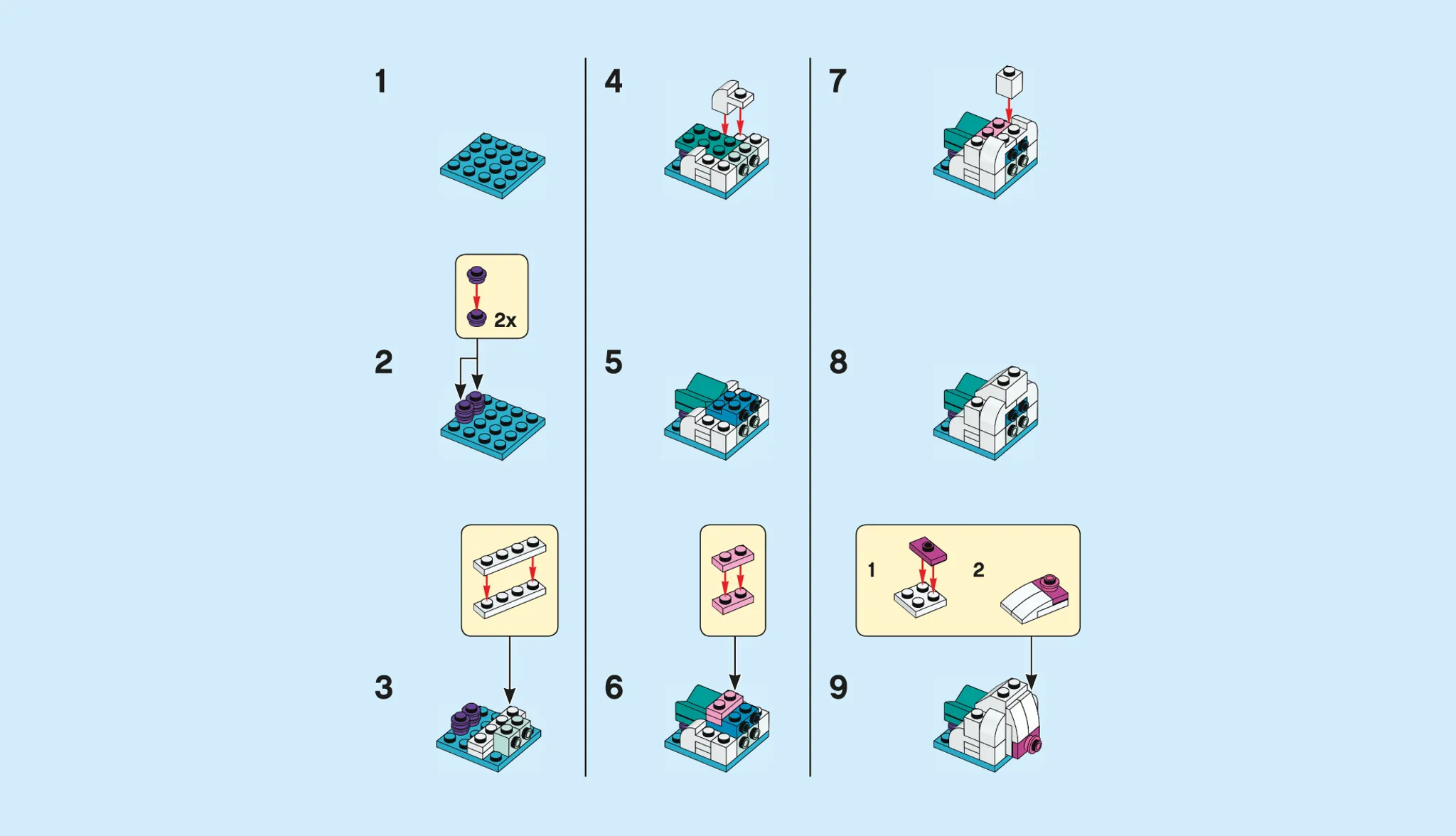 1

2x

2

3

4

5

6

7

8

1

2

9