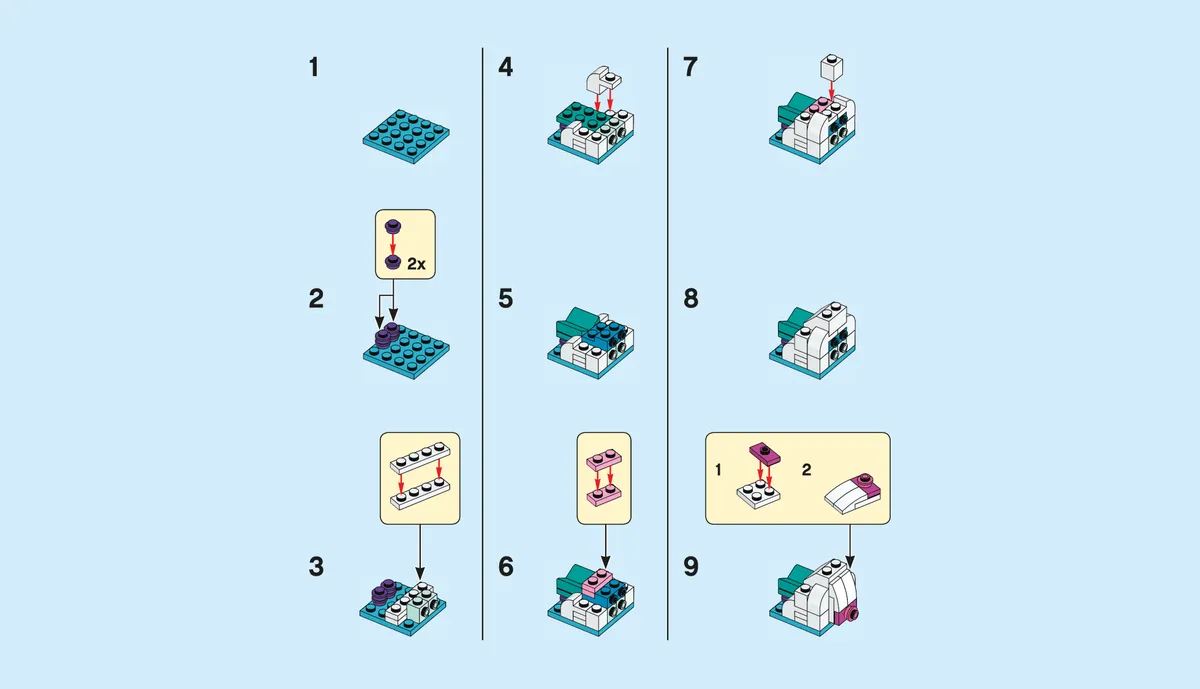 1

2x

2

3

4

5

6

7

8

1

2

9