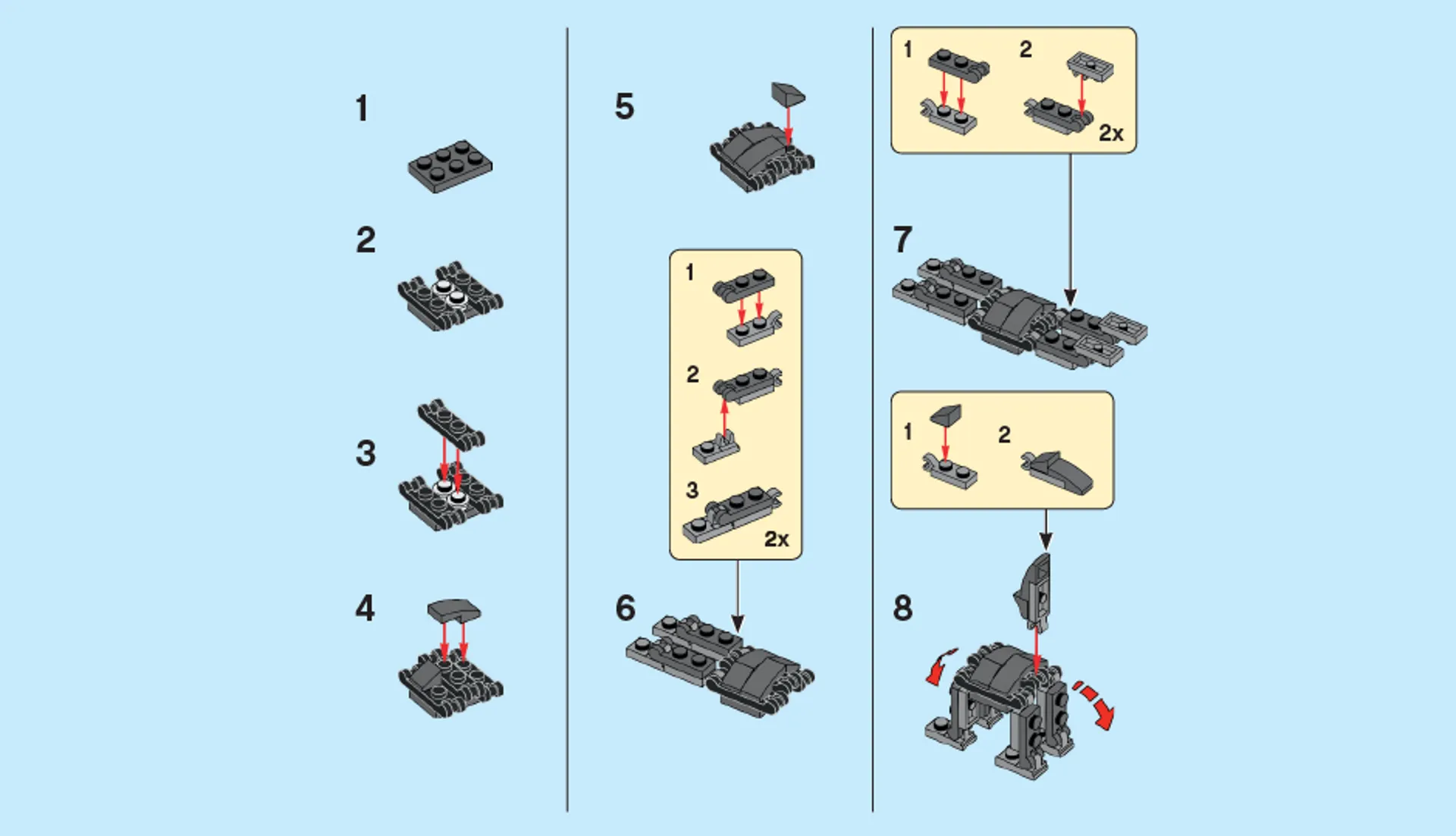 1

2

3

4

5

1

2

3

2x

6

1

2

2x

7

1

2

8