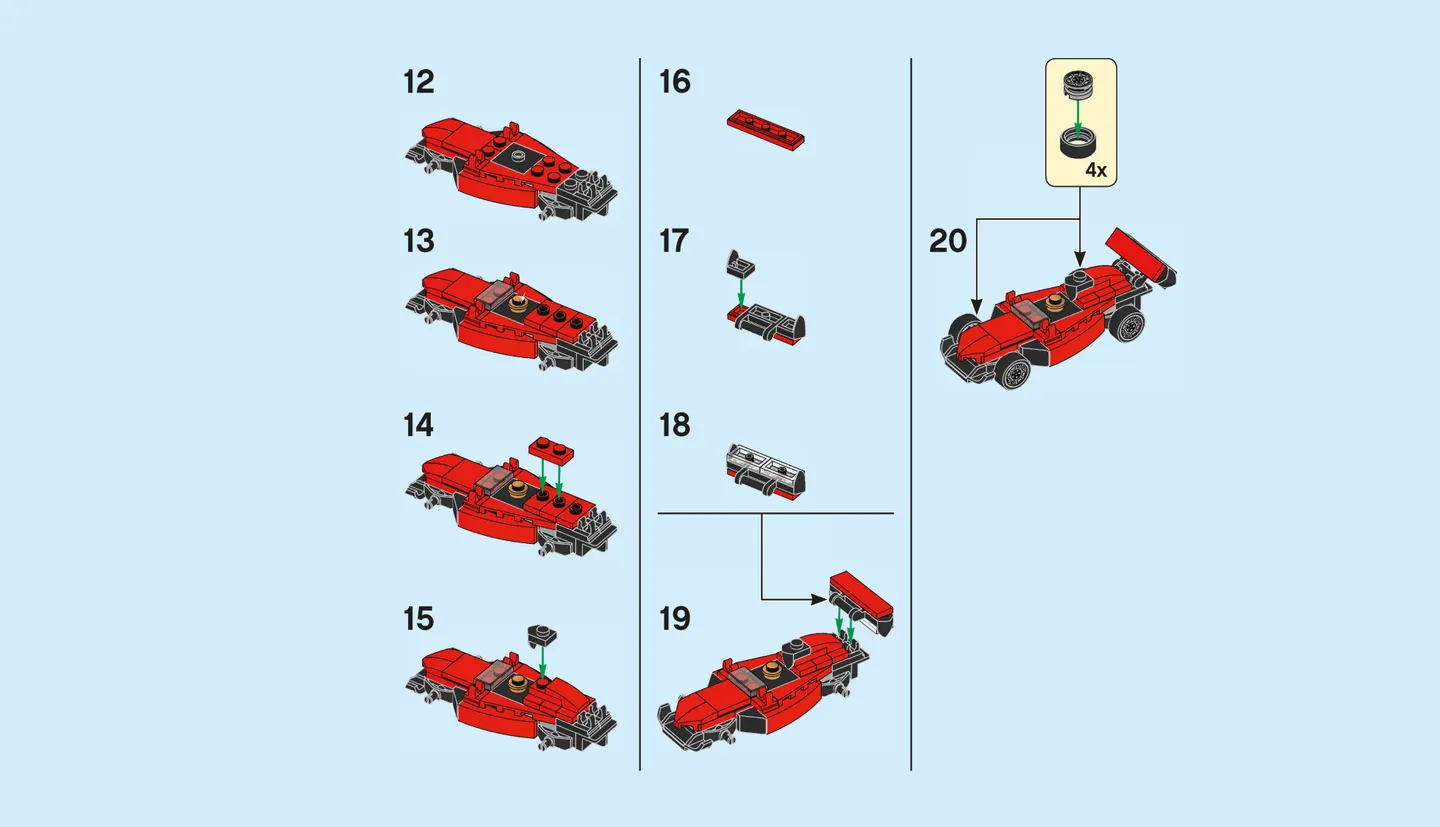 12

13

14

15

16

17

18

19

4x

20