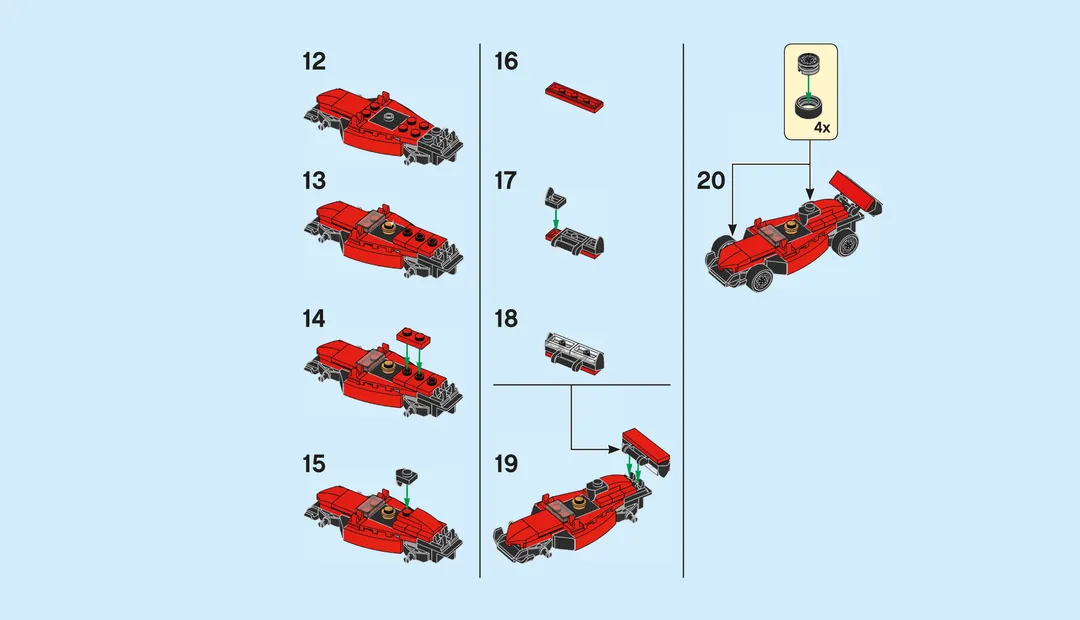 12

13

14

15

16

17

18

19

4x

20