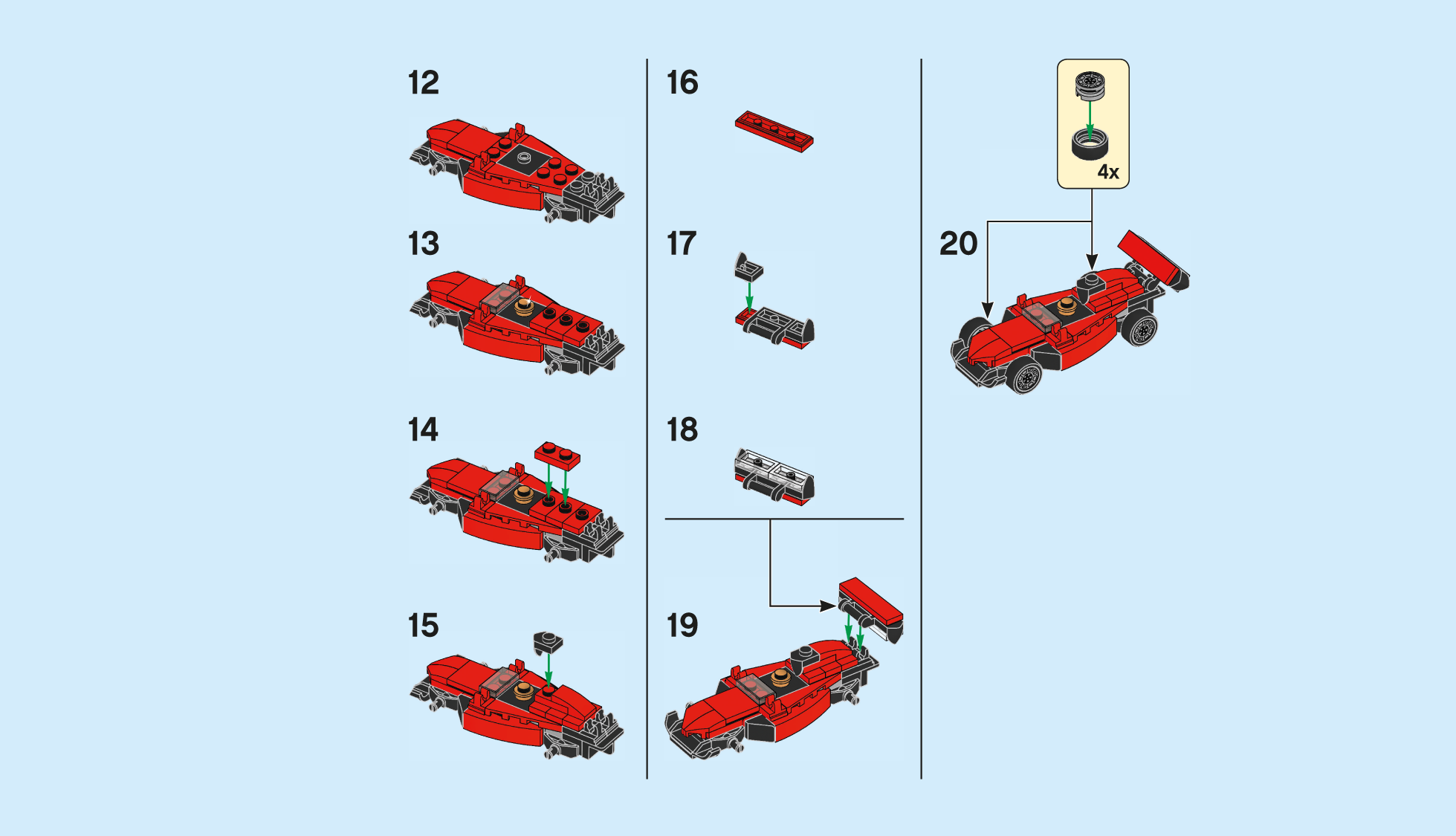 12

13

14

15

16

17

18

19

4x

20