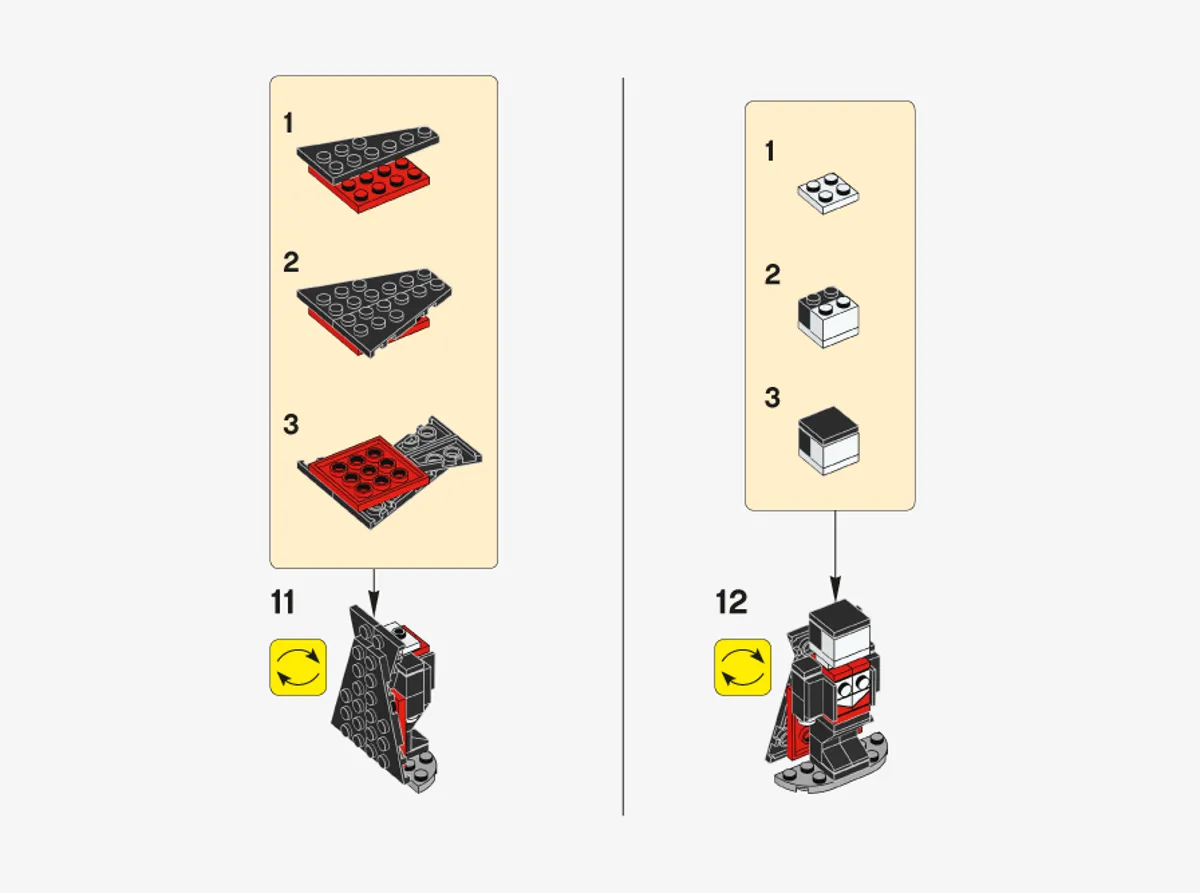 1

2

3

11

1

2

3

12