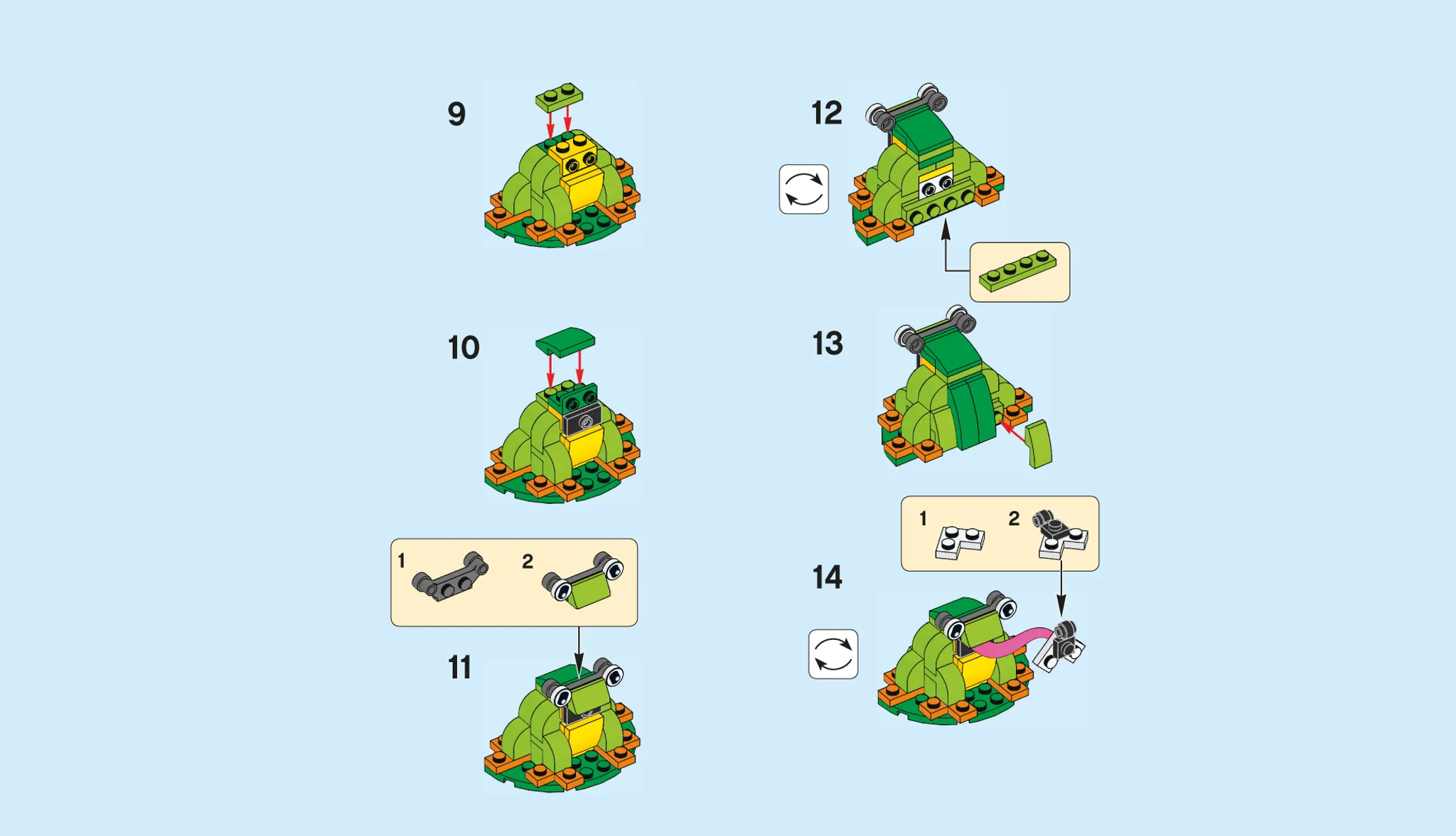 9

10

1 2

11

12

13

1 2

14