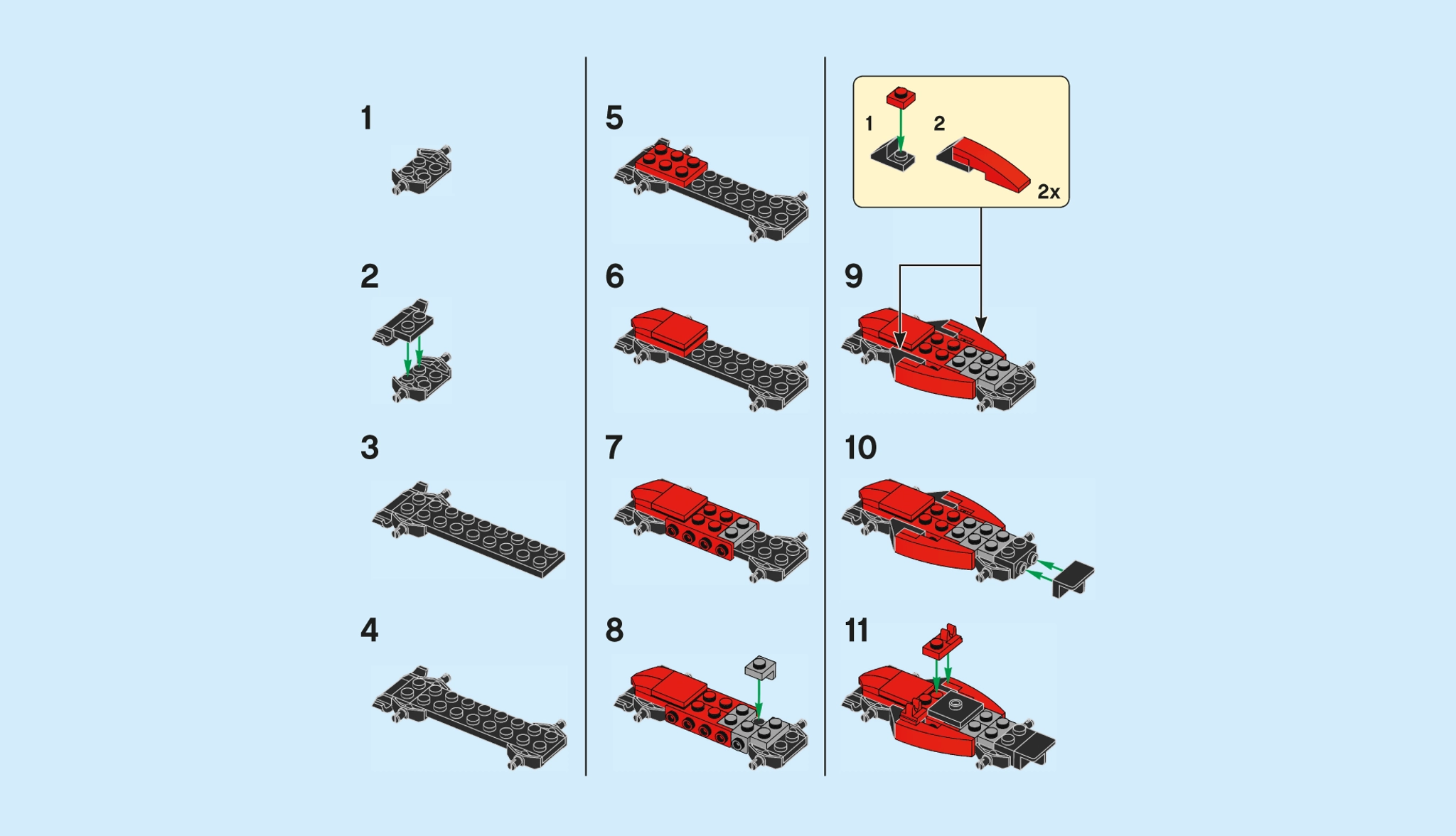 1

2

3

4

5

6

7

8

1

2

2x

9

10

11