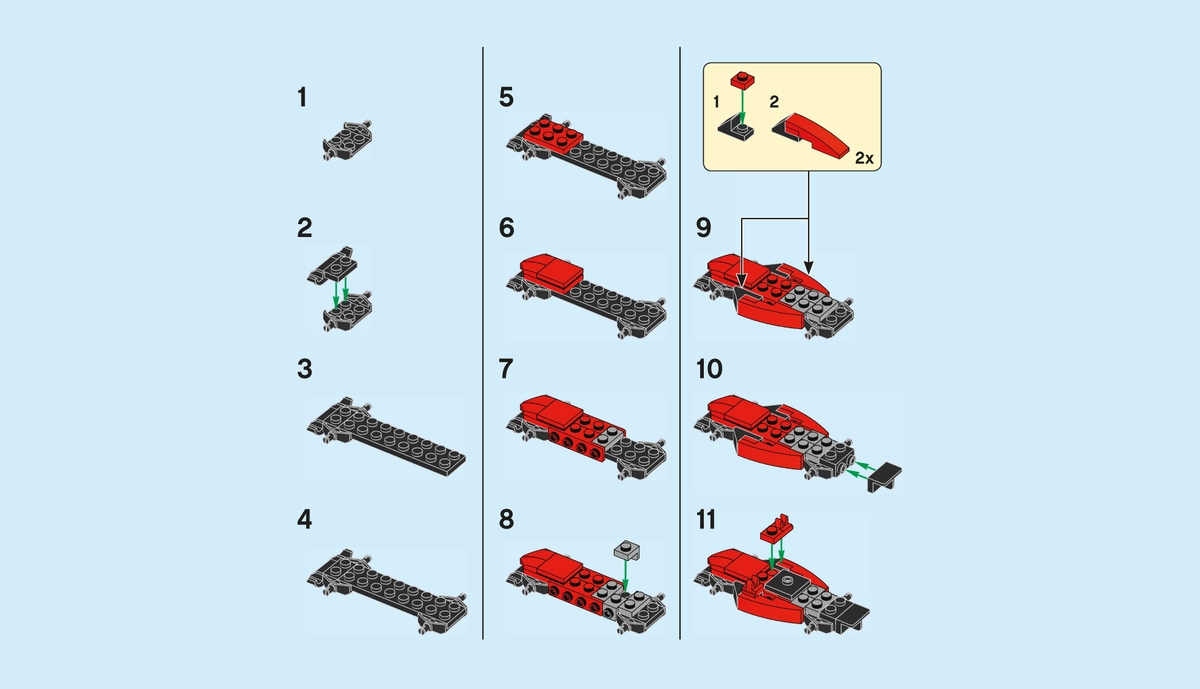 1

2

3

4

5

6

7

8

1 2

2x

9

10

11