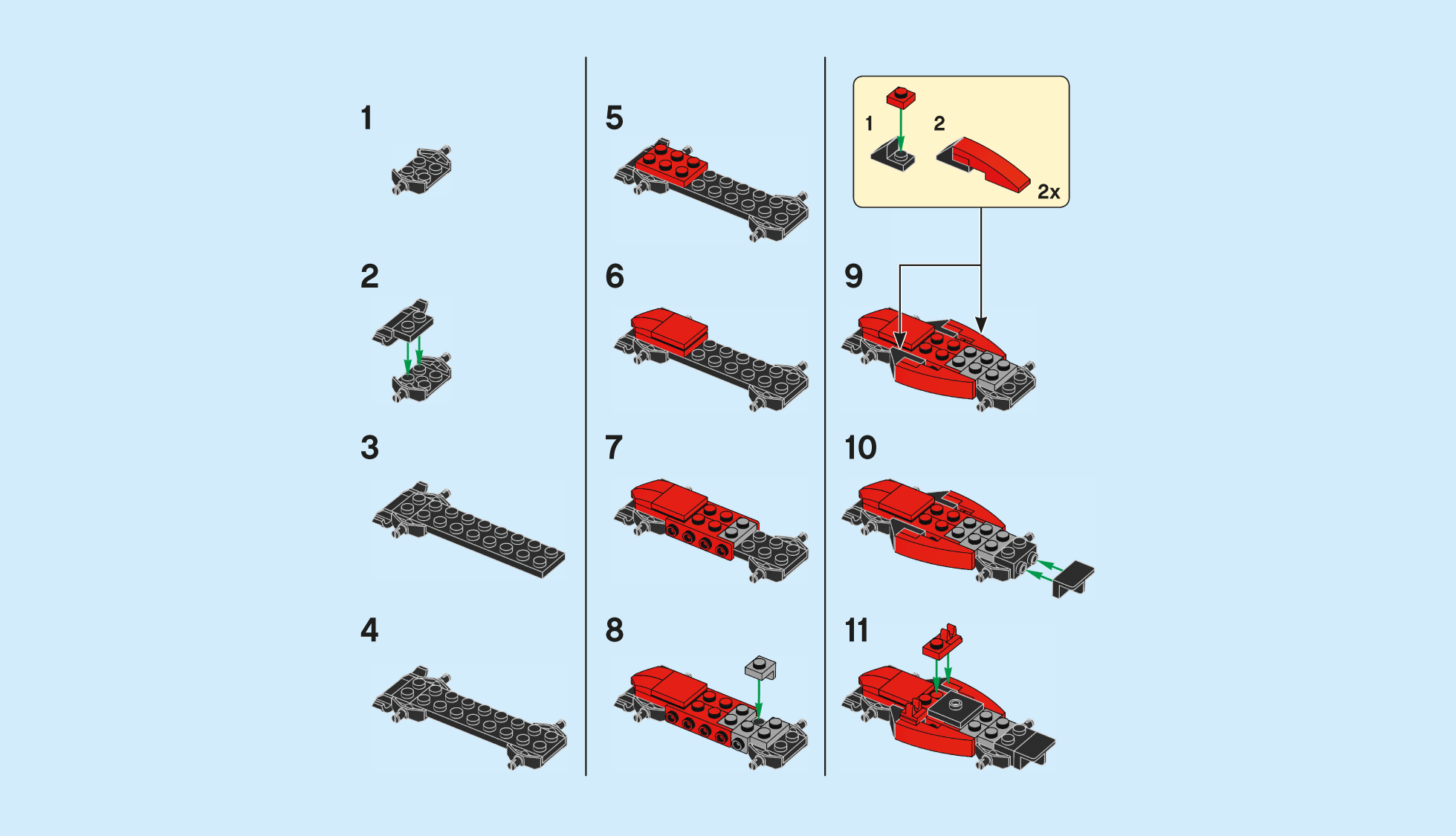 1

2

3

4

5

6

7

8

1

2

2x

9

10

11