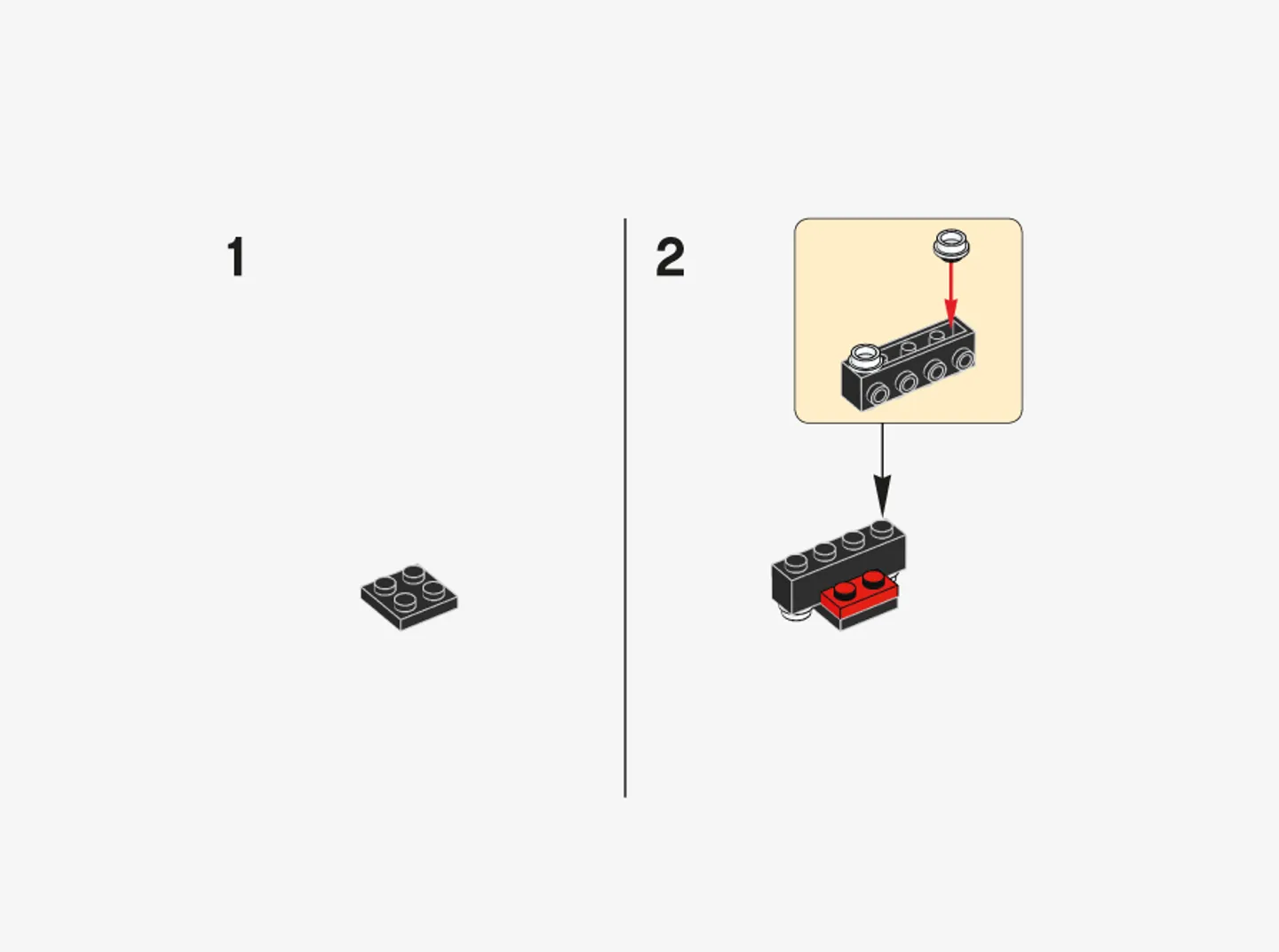 1

2