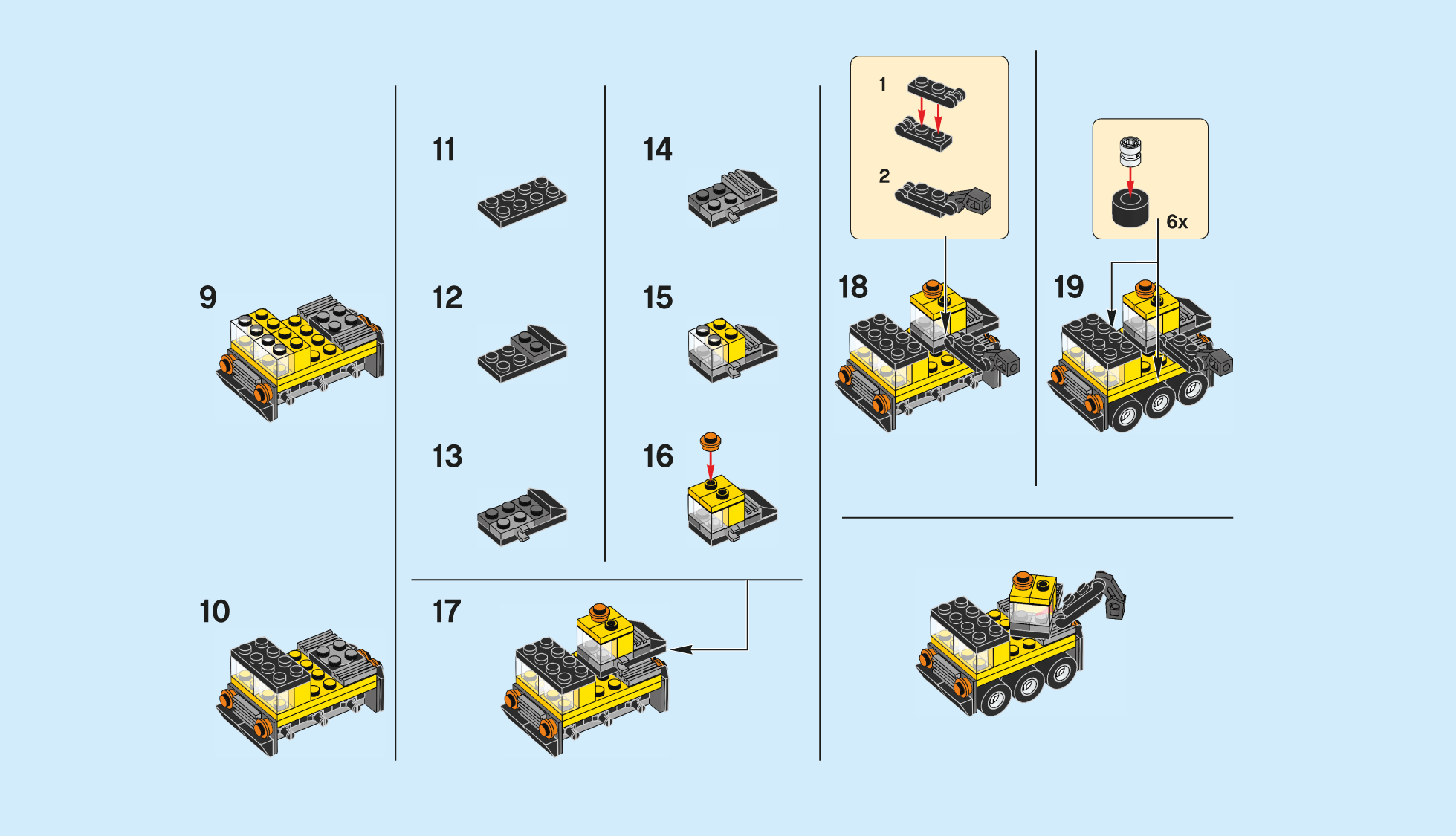 9

10

11

12

13

14

15

16

17

1

2

18

6x

19