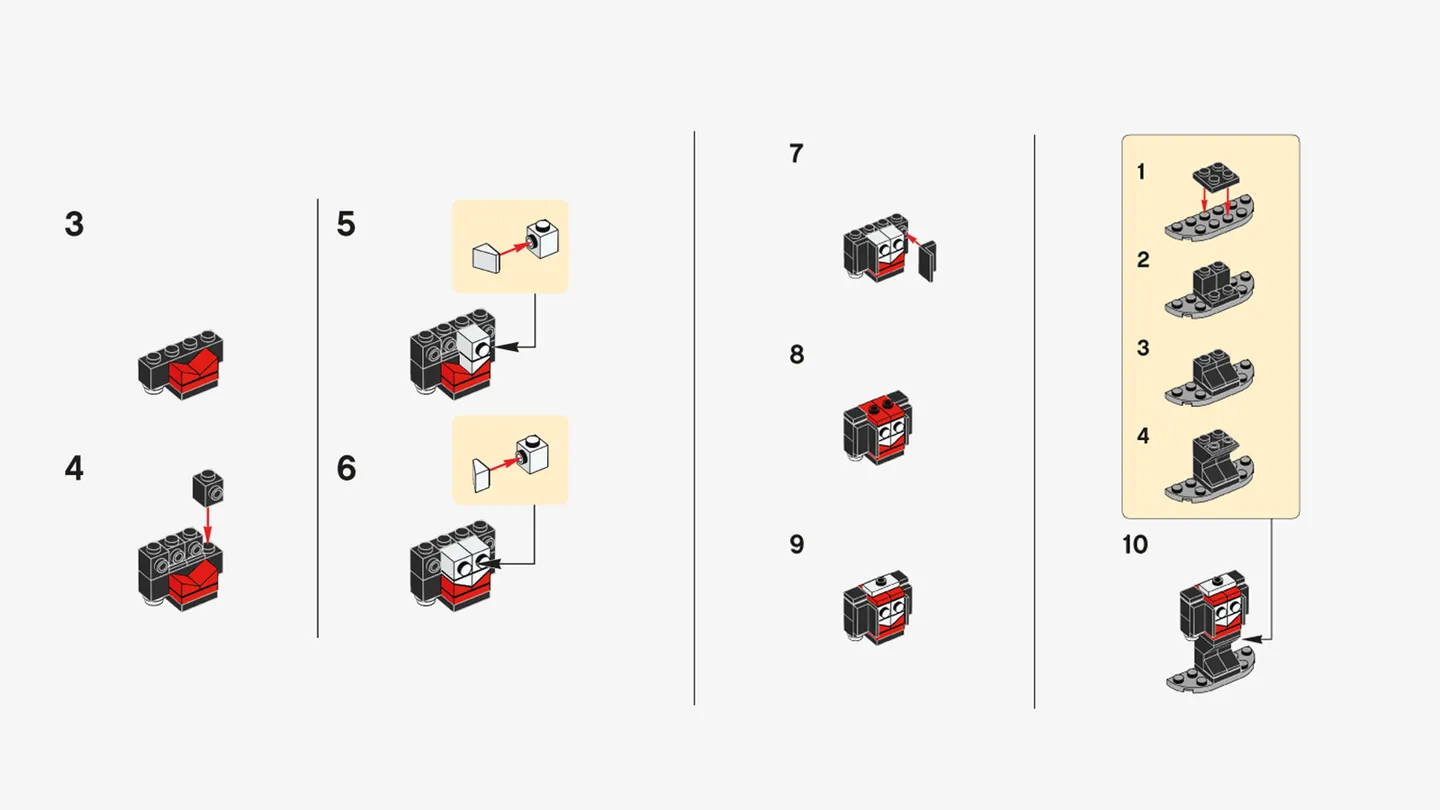 3

4

5

6

7

8

9

1

2

3

4

10