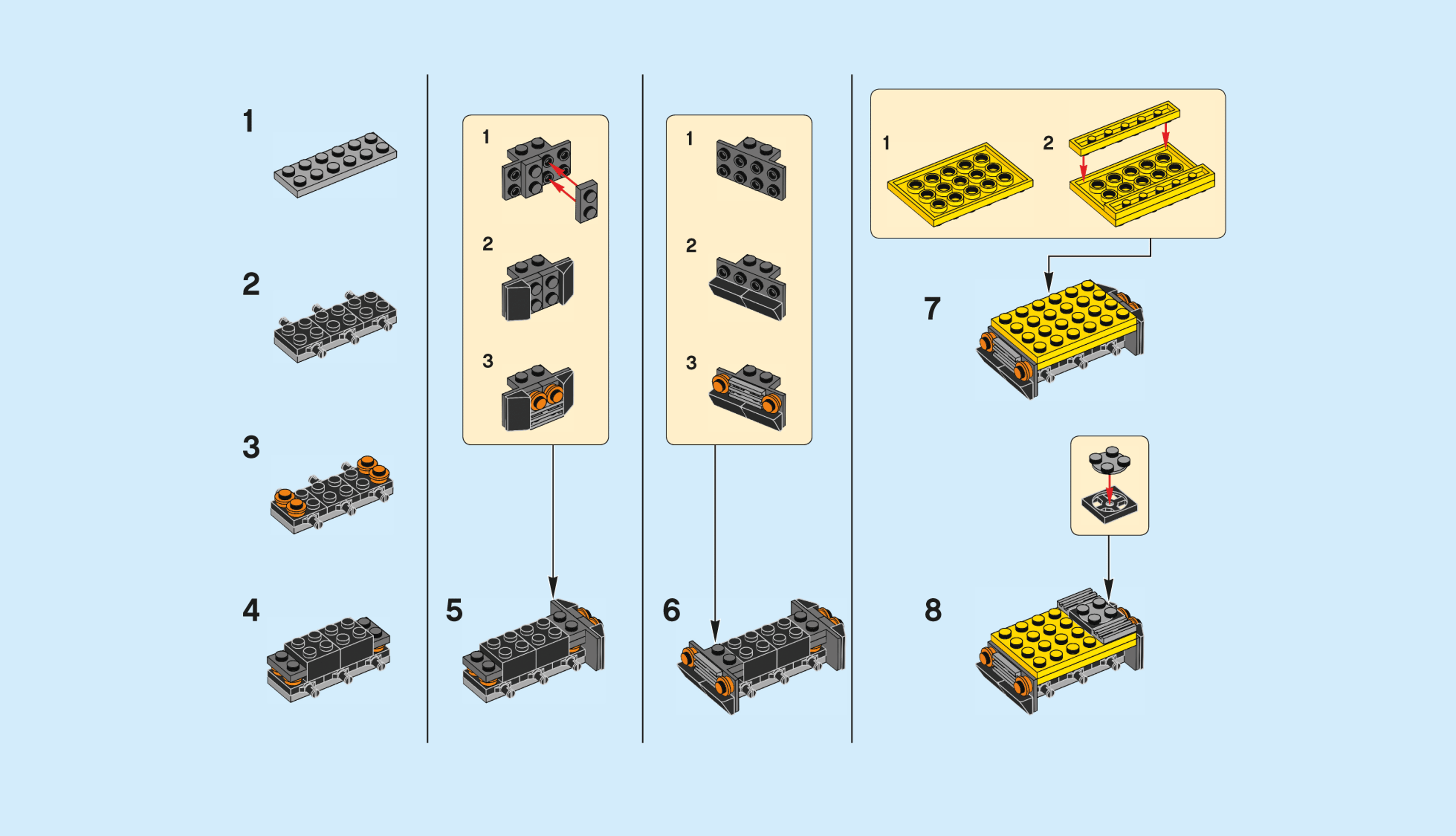 1

2

3

4

1

2

3

5

1

2

3

6

1

2

7

8