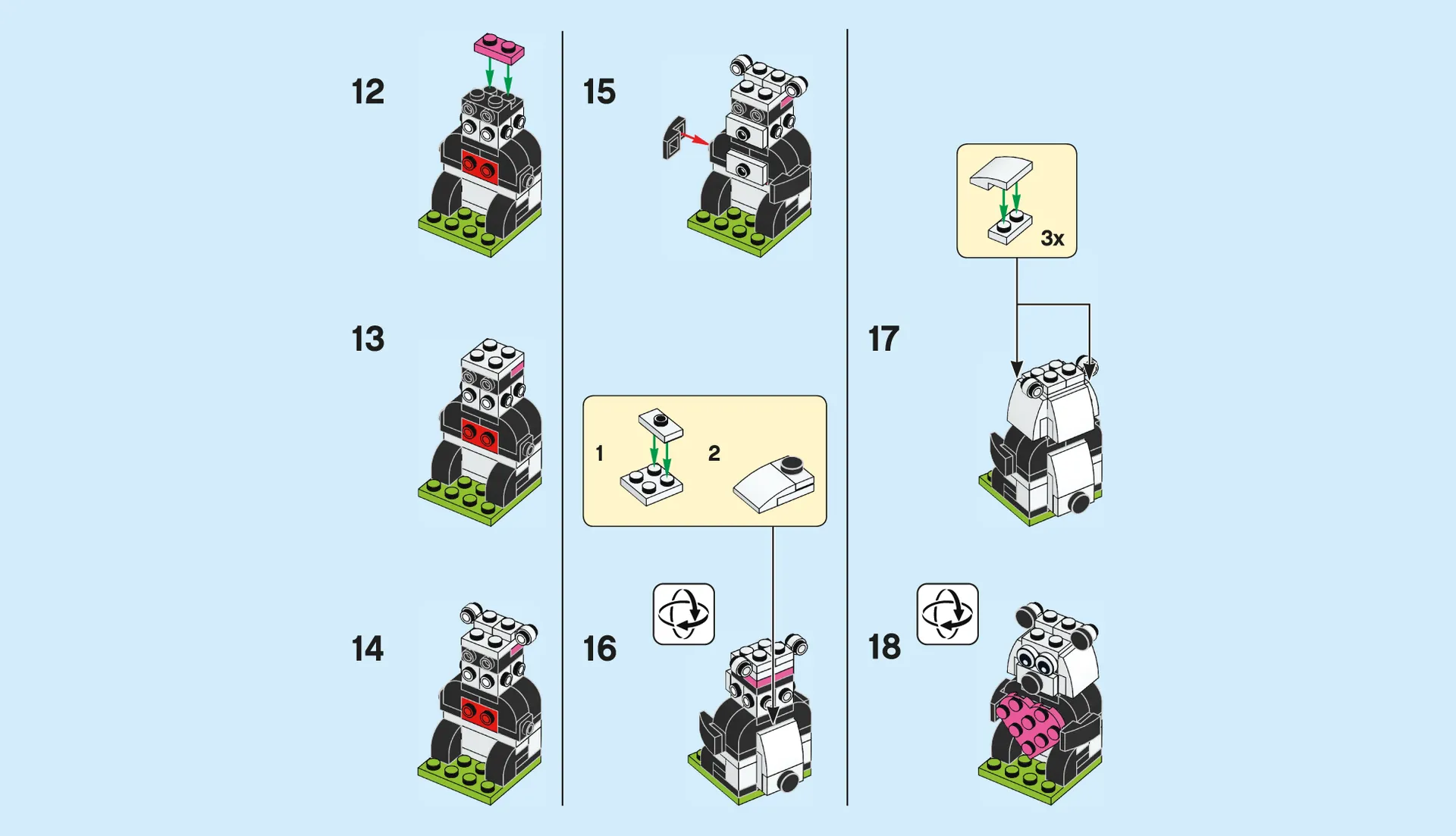 12

13

14

15

1

2

16

3x

17

18