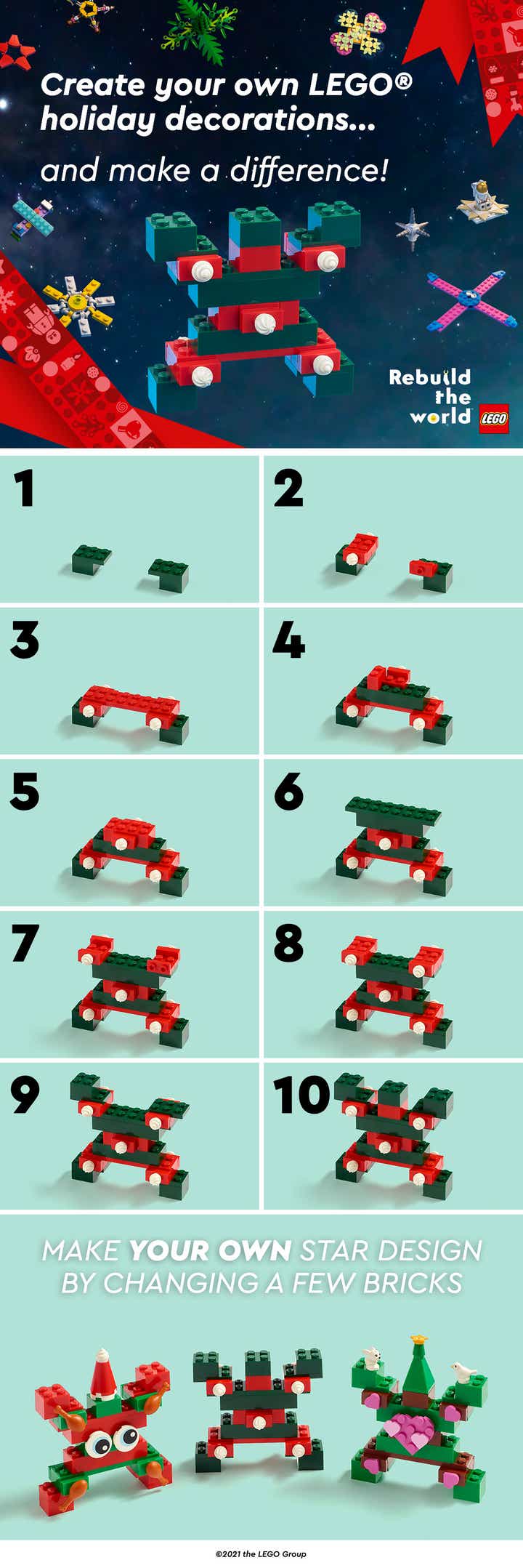 Create your own LEGO® holiday decorations...

and make a difference!

Rebuild the world LEGO

1

2

3

4

5

6

7

8

9

10

MAKE YOUR OWN STAR DESIGN BY CHANGING A FEW BRICKS

©2021 the LEGO Group