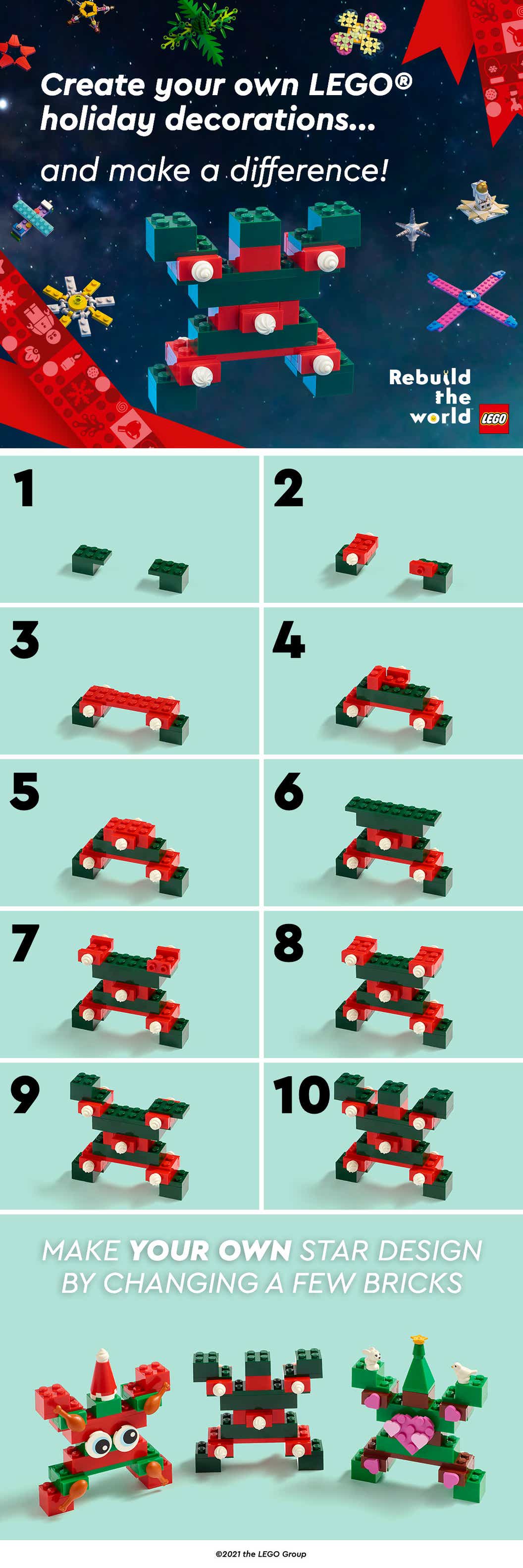 Create your own LEGO® holiday decorations...

and make a difference!

Rebuild the world

LEGO

1

2

3

4

5

6

7

8

9

10

MAKE YOUR OWN STAR DESIGN BY CHANGING A FEW BRICKS

©2021 the LEGO Group