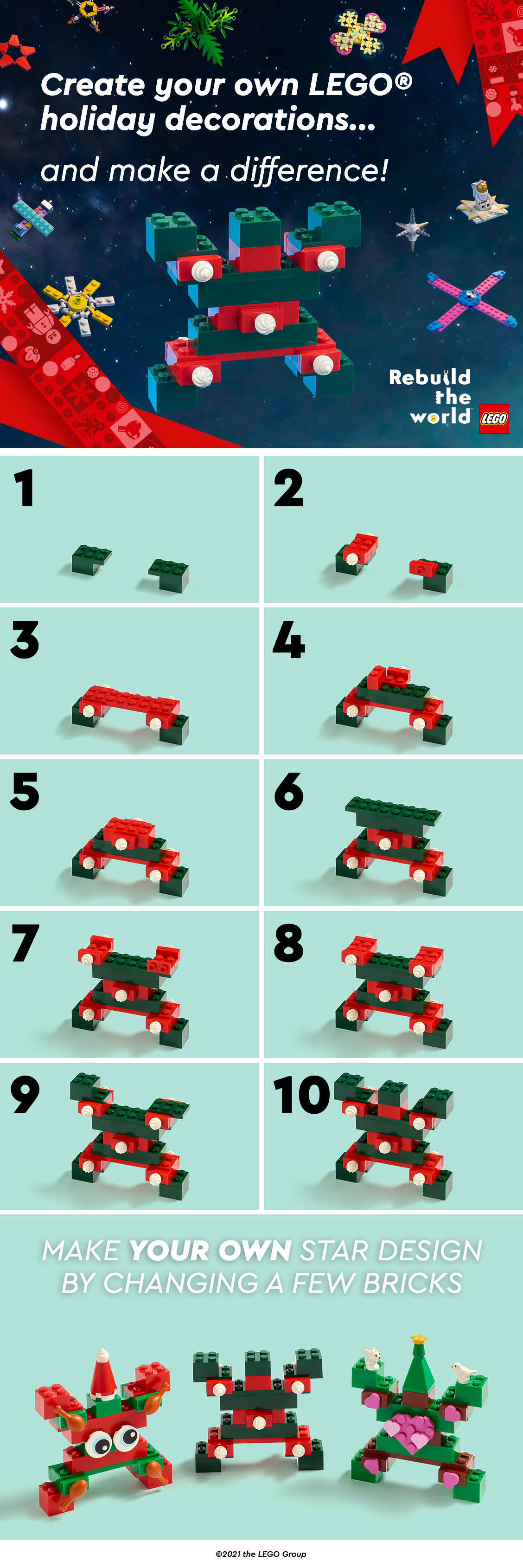 Create your own LEGO® holiday decorations...

and make a difference!

Rebuild the world

LEGO

1

2

3

4

5

6

7

8

9

10

MAKE YOUR OWN STAR DESIGN BY CHANGING A FEW BRICKS

©2021 the LEGO Group