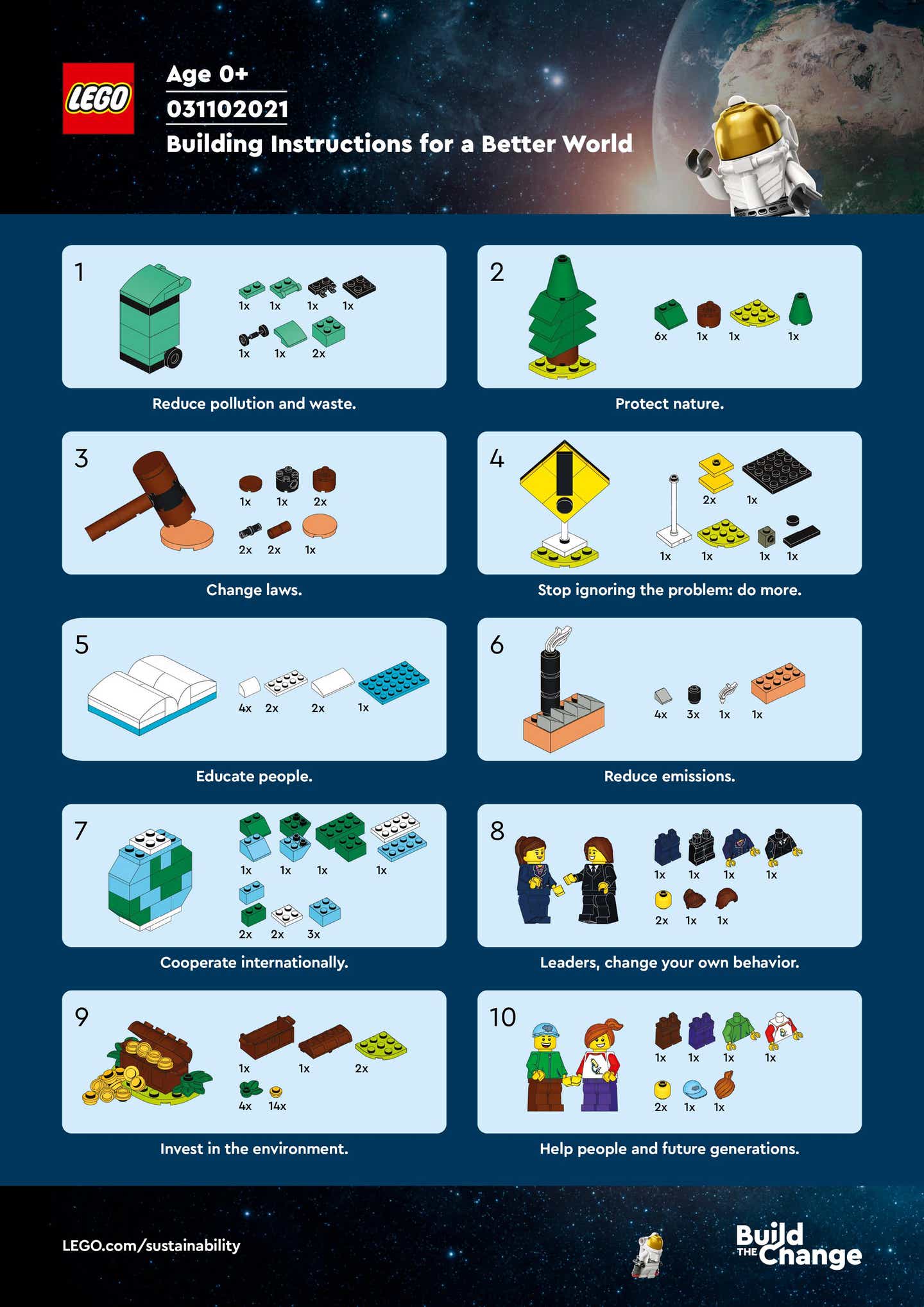 LEGO

Age 0+
031102021
Building Instructions for a Better World

1
1x 1x 1x 1x
1x 1x 2x
Reduce pollution and waste.

2
6x 1x 1x 1x
Protect nature.

3
1x 1x 2x
2x 2x 1x
Change laws.

4
2x 1x
1x 1x 1x 1x
Stop ignoring the problem: do more.

5
4x 2x 2x 1x
Educate people.

6
4x 3x 1x 1x
Reduce emissions.

7
1x 1x 1x 1x
2x 2x 3x
Cooperate internationally.

8
1x 1x 1x 1x
2x 1x 1x
Leaders, change your own behavior.

9
1x 1x 2x
4x 14x
Invest in the environment.

10
1x 1x 1x 1x
2x 1x 1x
Help people and future generations.

LEGO.com/sustainability

Build THE Change