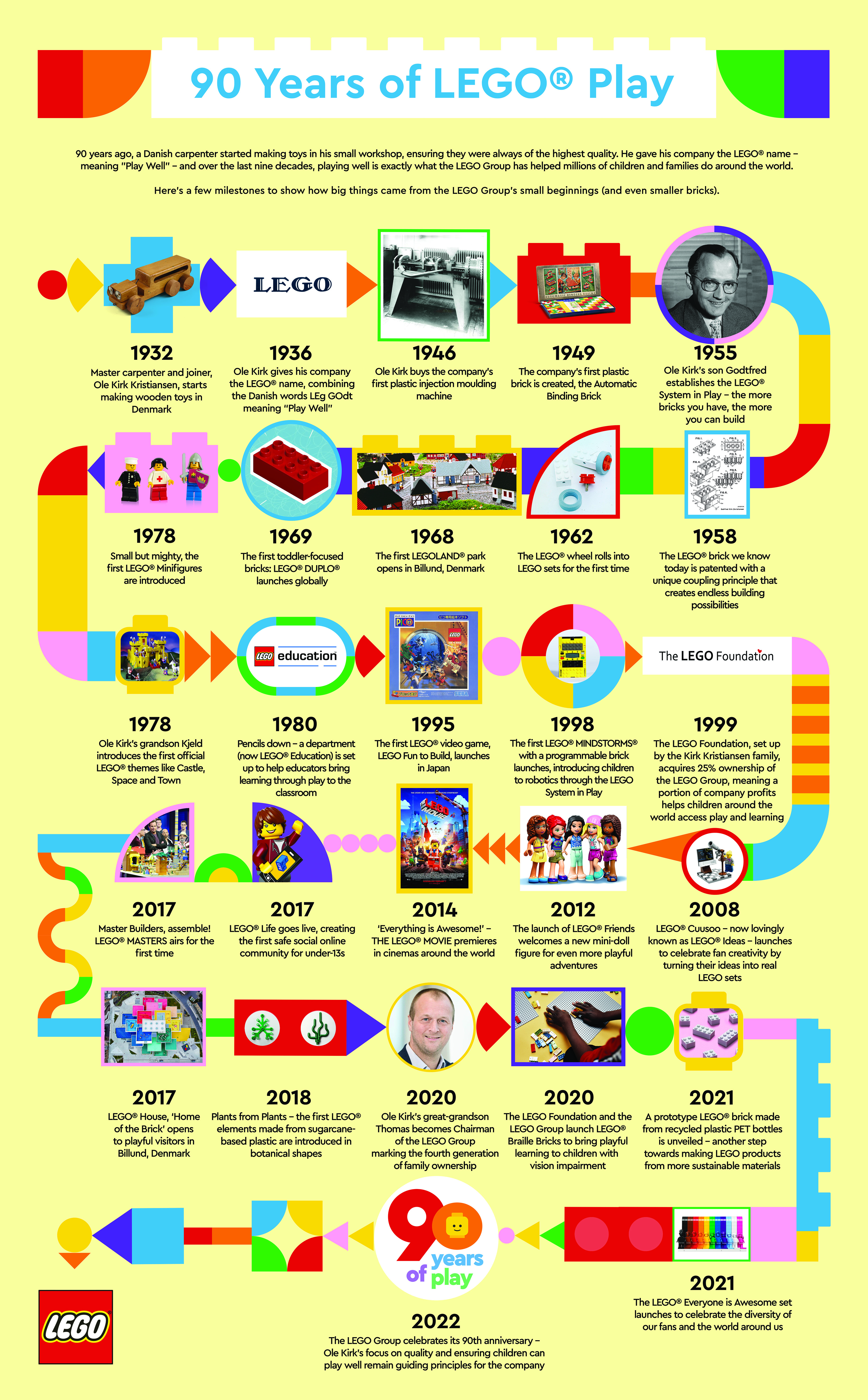 90 Years of LEGO® Play

90 years ago, a Danish carpenter started making toys in his small workshop, ensuring they were always of the highest quality. He gave his company the LEGO® name – meaning "Play Well" – and over the last nine decades, playing well is exactly what the LEGO Group has helped millions of children and families do around the world.

Here's a few milestones to show how big things came from the LEGO Group's small beginnings (and even smaller bricks).

LEGO

1932
Master carpenter and joiner, Ole Kirk Kristiansen, starts making wooden toys in Denmark

1936
Ole Kirk gives his company the LEGO® name, combining the Danish words LEg GOdt meaning "Play Well"

1946
Ole Kirk buys the company's first plastic injection moulding machine

1949
The company's first plastic brick is created, the Automatic Binding Brick

1955
Ole Kirk's son Godtfred establishes the LEGO® System in Play – the more bricks you have, the more you can build

1978
Small but mighty, the first LEGO® Minifigures are introduced

1969
The first toddler-focused bricks: LEGO® DUPLO® launches globally

1968
The first LEGOLAND® park opens in Billund, Denmark

1962
The LEGO® wheel rolls into LEGO sets for the first time

1958
The LEGO® brick we know today is patented with a unique coupling principle that creates endless building possibilities

LEGO education

The LEGO Foundation

1978
Ole Kirk's grandson Kjeld introduces the first official LEGO® themes like Castle, Space and Town

1980
Pencils down – a department (now LEGO® Education) is set up to help educators bring learning through play to the classroom

1995
The first LEGO® video game, LEGO Fun to Build, launches in Japan

1998
The first LEGO® MINDSTORMS® with a programmable brick launches, introducing children to robotics through the LEGO System in Play

1999
The LEGO Foundation, set up by the Kirk Kristiansen family, acquires 25% ownership of the LEGO Group, meaning a portion of company profits helps children around the world access play and learning

2017
Master Builders, assemble! LEGO® MASTERS airs for the first time

2017
LEGO® Life goes live, creating the first safe social online community for under-13s

2014
'Everything is Awesome!' – THE LEGO® MOVIE premieres in cinemas around the world

2012
The launch of LEGO® Friends welcomes a new mini-doll figure for even more playful adventures

2008
LEGO® Cuusoo – now lovingly known as LEGO® Ideas – launches to celebrate fan creativity by turning their ideas into real LEGO sets

2017
LEGO® House, 'Home of the Brick' opens to playful visitors in Billund, Denmark

2018
Plants from Plants – the first LEGO® elements made from sugarcane-based plastic are introduced in botanical shapes

2020
Ole Kirk's great-grandson Thomas becomes Chairman of the LEGO Group marking the fourth generation of family ownership

2020
The LEGO Foundation and the LEGO Group launch LEGO® Braille Bricks to bring playful learning to children with vision impairment

2021
A prototype LEGO® brick made from recycled plastic PET bottles is unveiled – another step towards making LEGO products from more sustainable materials

90 years of play

2021
The LEGO® Everyone is Awesome set launches to celebrate the diversity of our fans and the world around us

2022
The LEGO Group celebrates its 90th anniversary – Ole Kirk's focus on quality and ensuring children can play well remain guiding principles for the company

LEGO